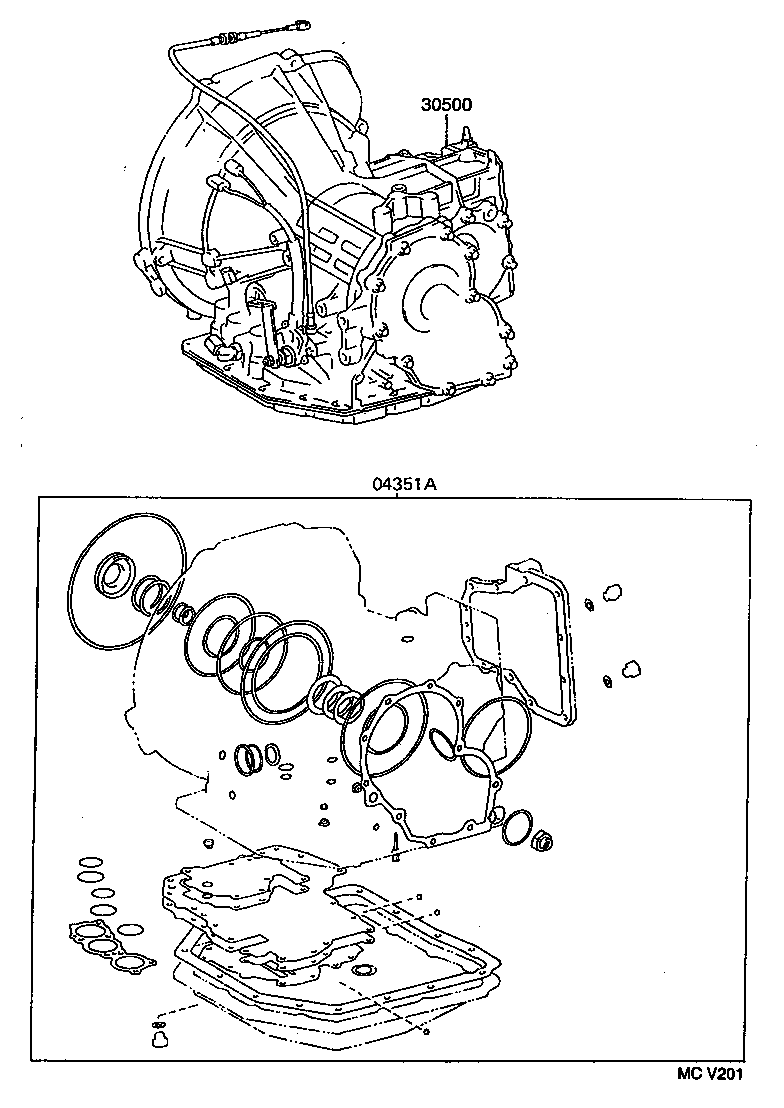 30500

04351A

MC V201