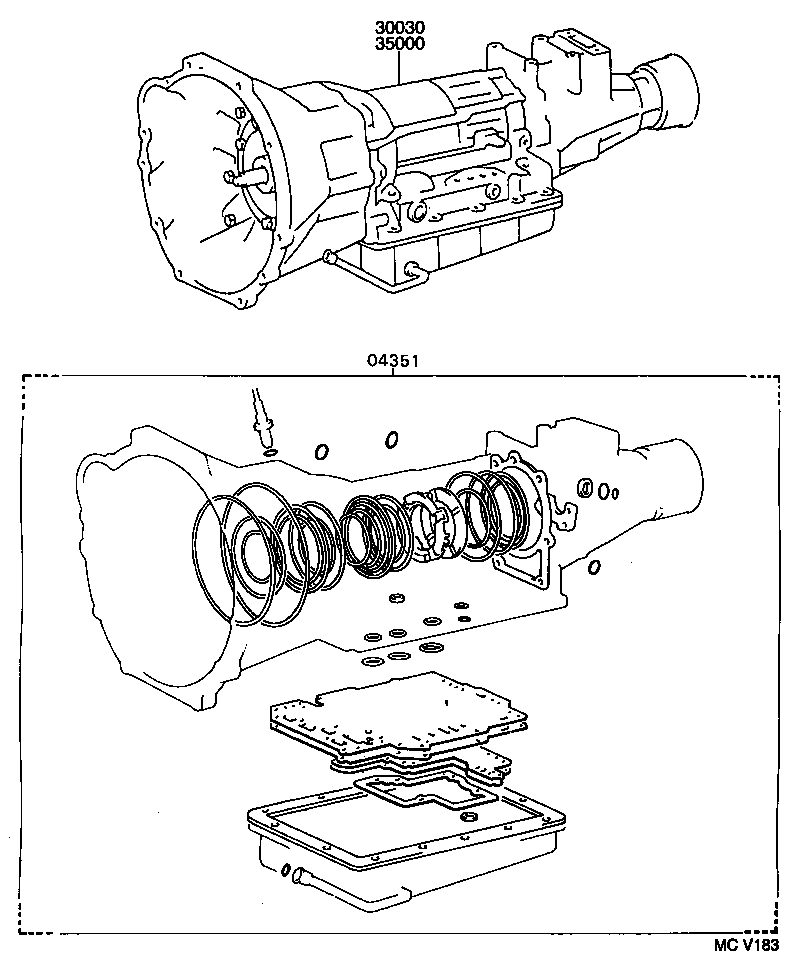 30030
35000

04351

MC V183