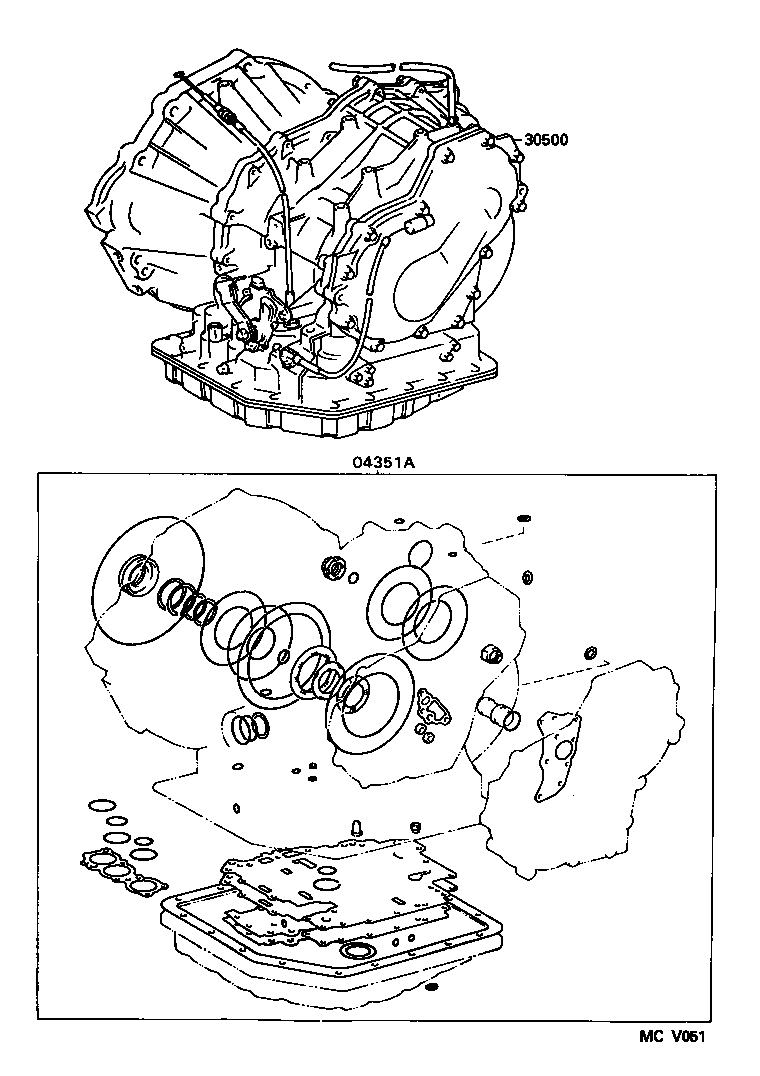 30500

04351A

MC V061