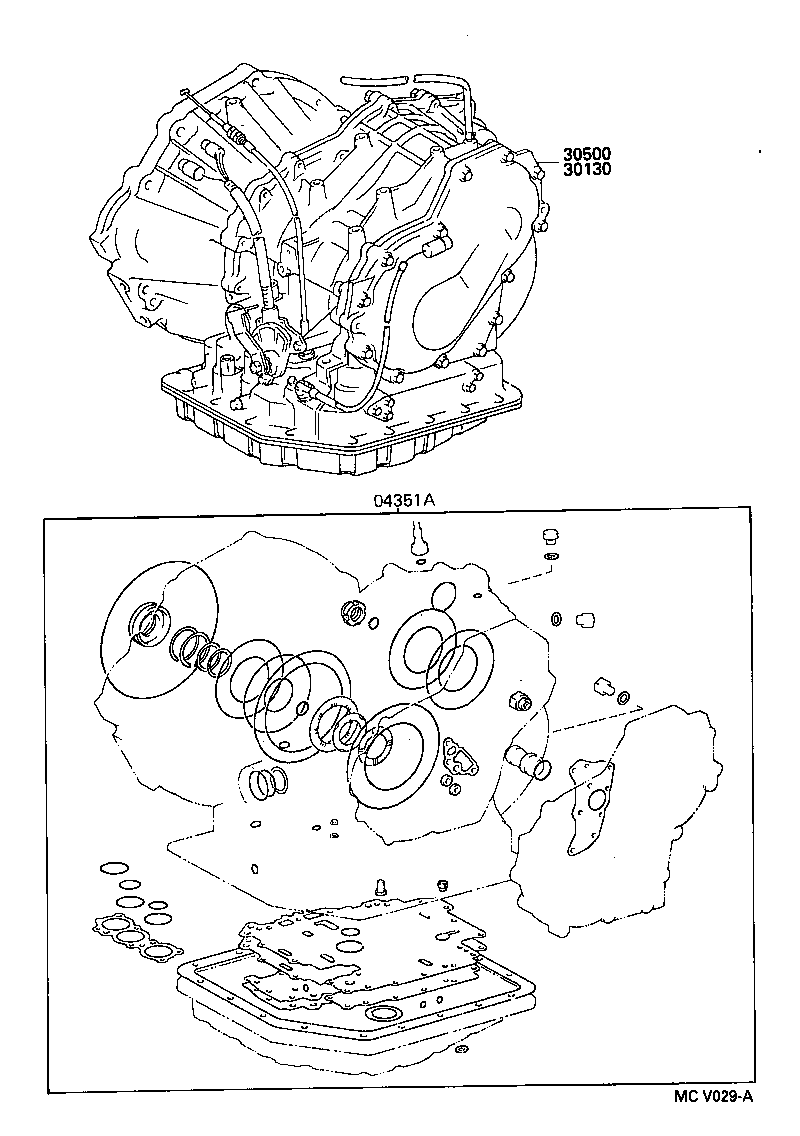 30500
30130

04351A

MC V029-A