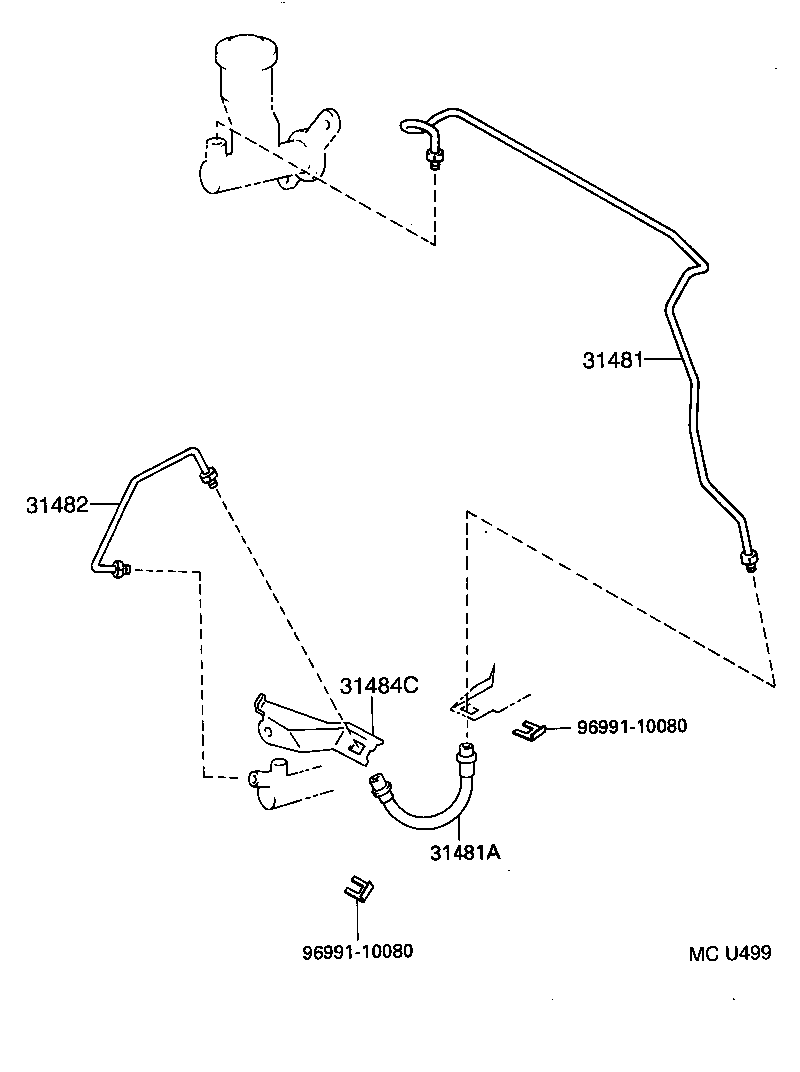 31481

31482

31484C

96991-10080

31481A

96991-10080

MC U499