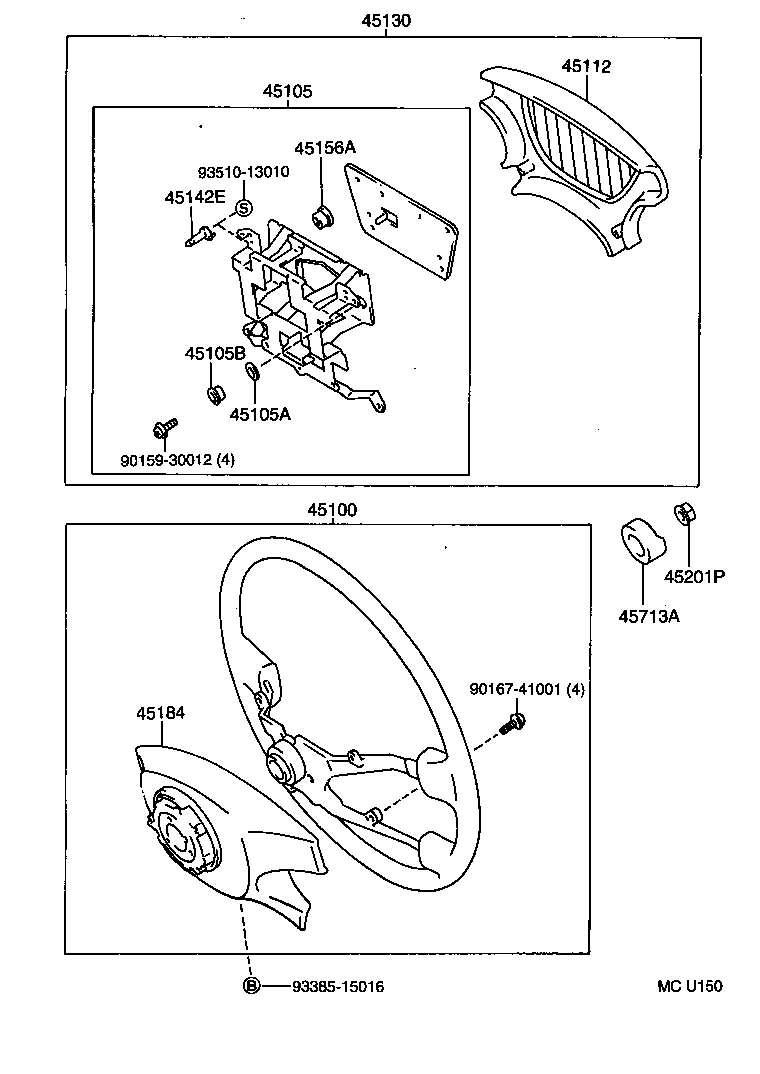 45130

45105

45112

45156A

93510-13010

45142E

S

45105B

45105A

90159-30012 (4)

45100

45201P

45713A

90167-41001 (4)

45184

B

93385-15016

MC U150