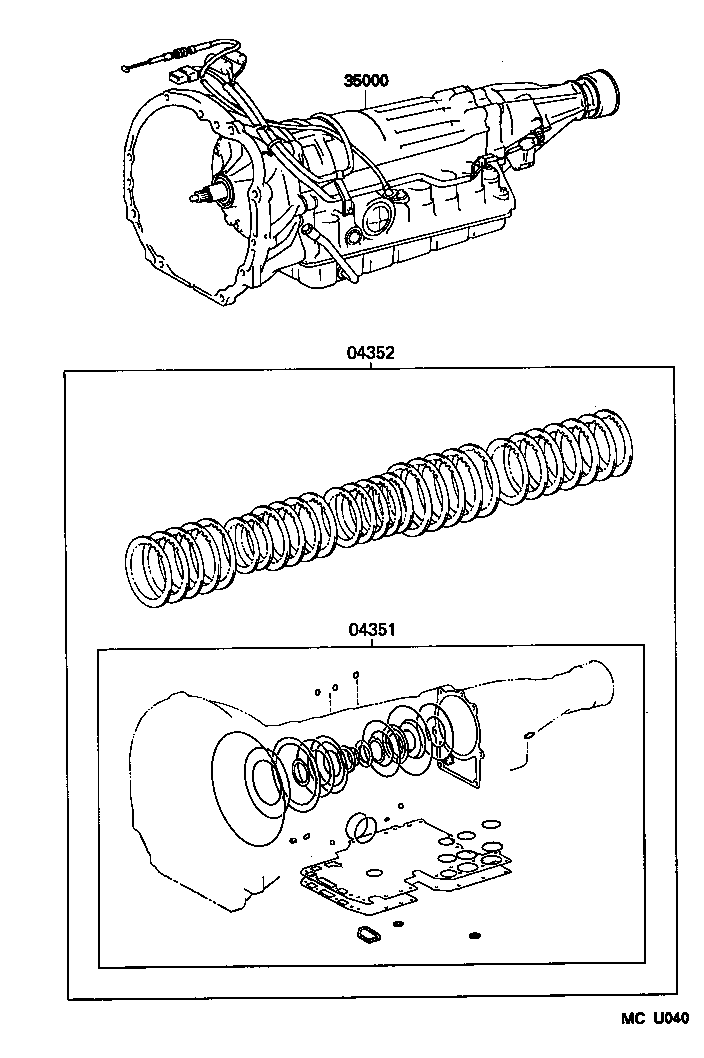 35000

04352

04351

MC U040