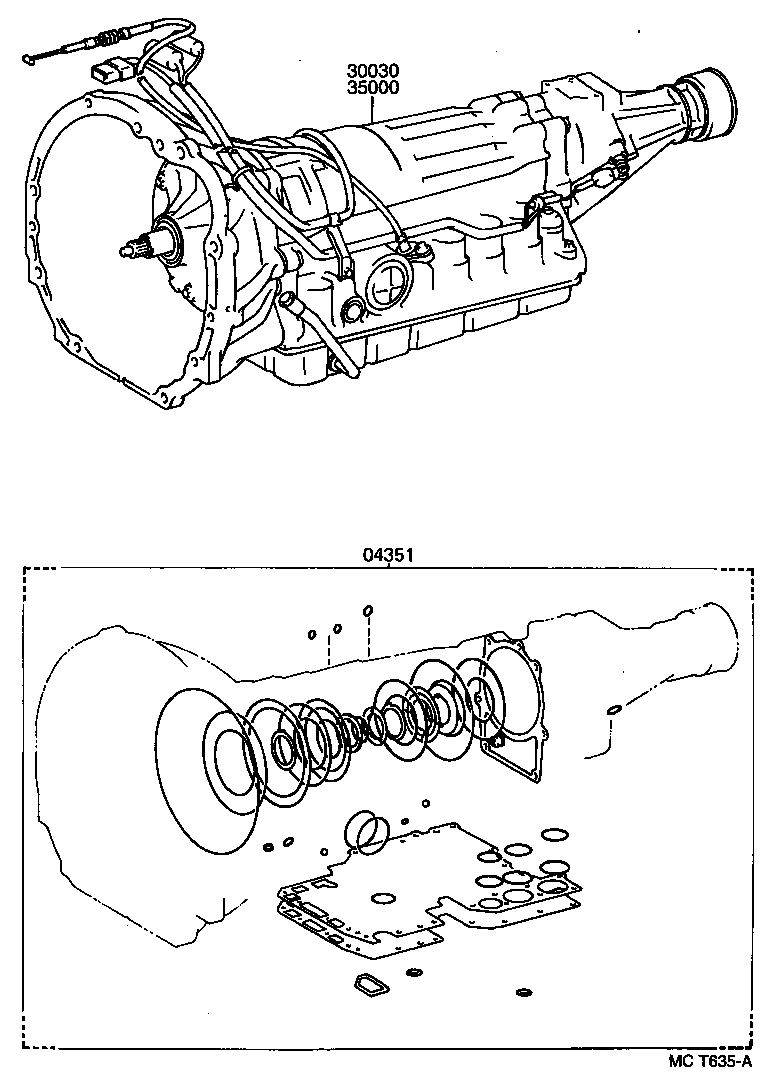 30030
35000

04351

MC T635-A