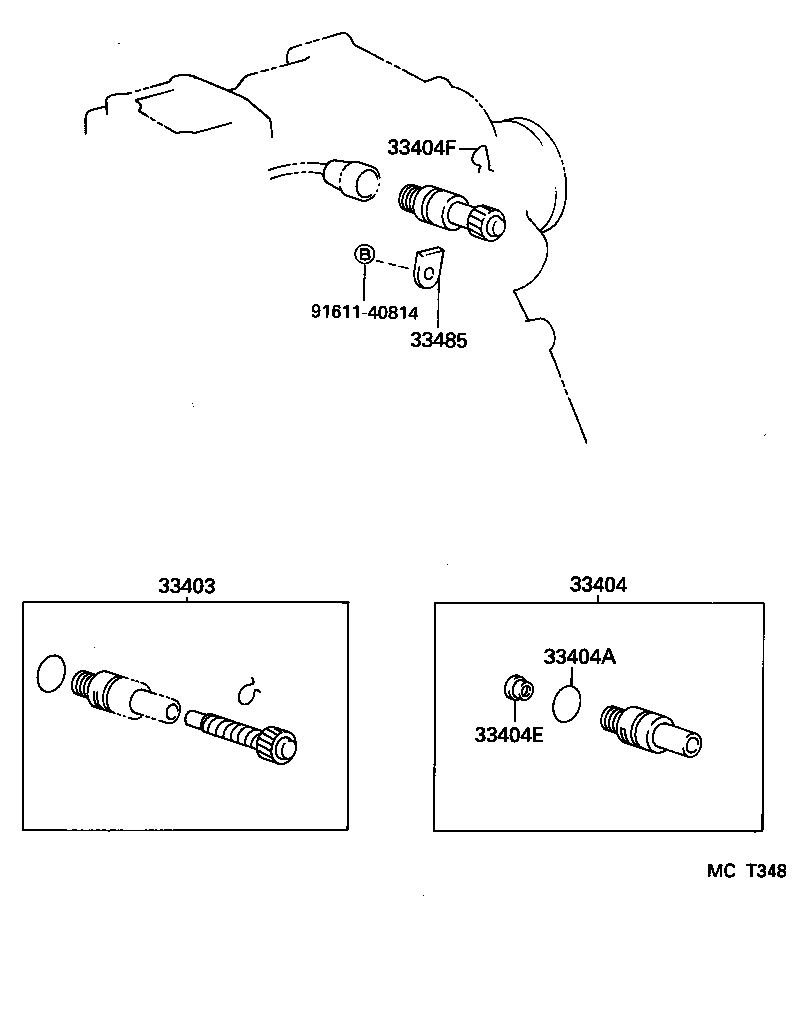 33404F

B

91611-40814

33485

33403

33404

33404A

33404E

MC T348