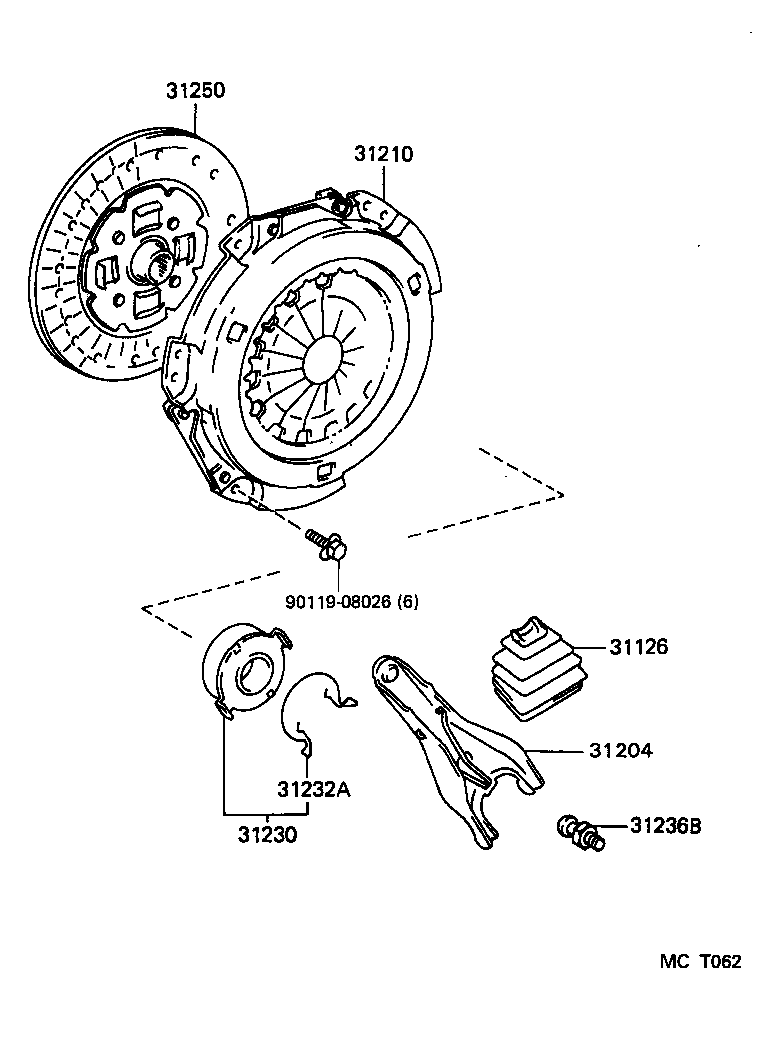 31250

31210

90119-08026 (6)

31126

31204

31232A

31230

31236B

MC T062