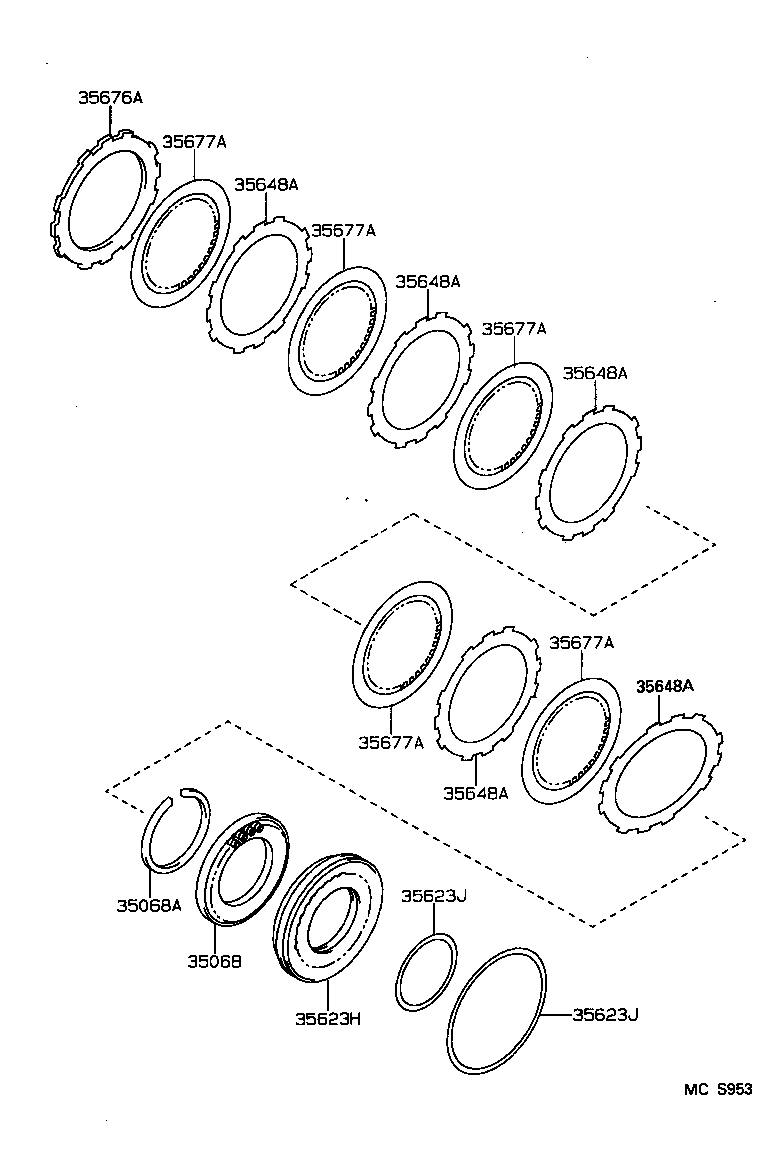 35676A
35677A
35648A
35677A
35648A
35677A
35648A
35677A
35648A
35677A
35648A
35068A
35068
35623H
35623J
35623J
MC S953