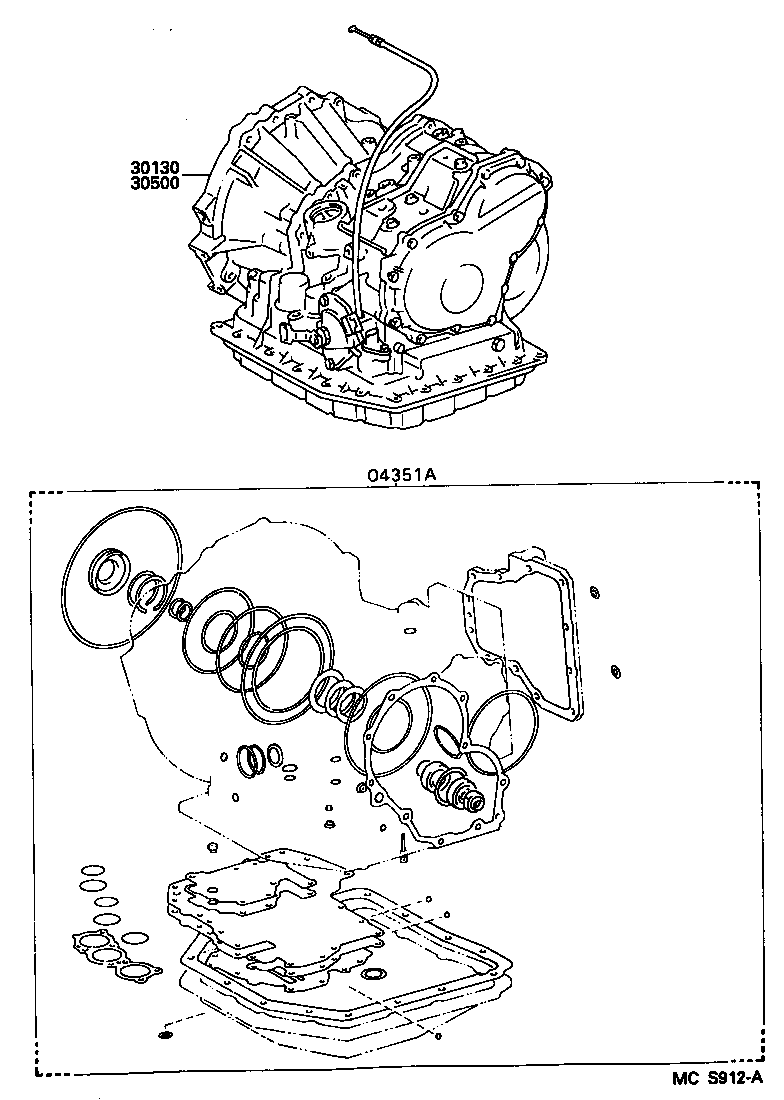 30130
30500

04351A

MC S912-A