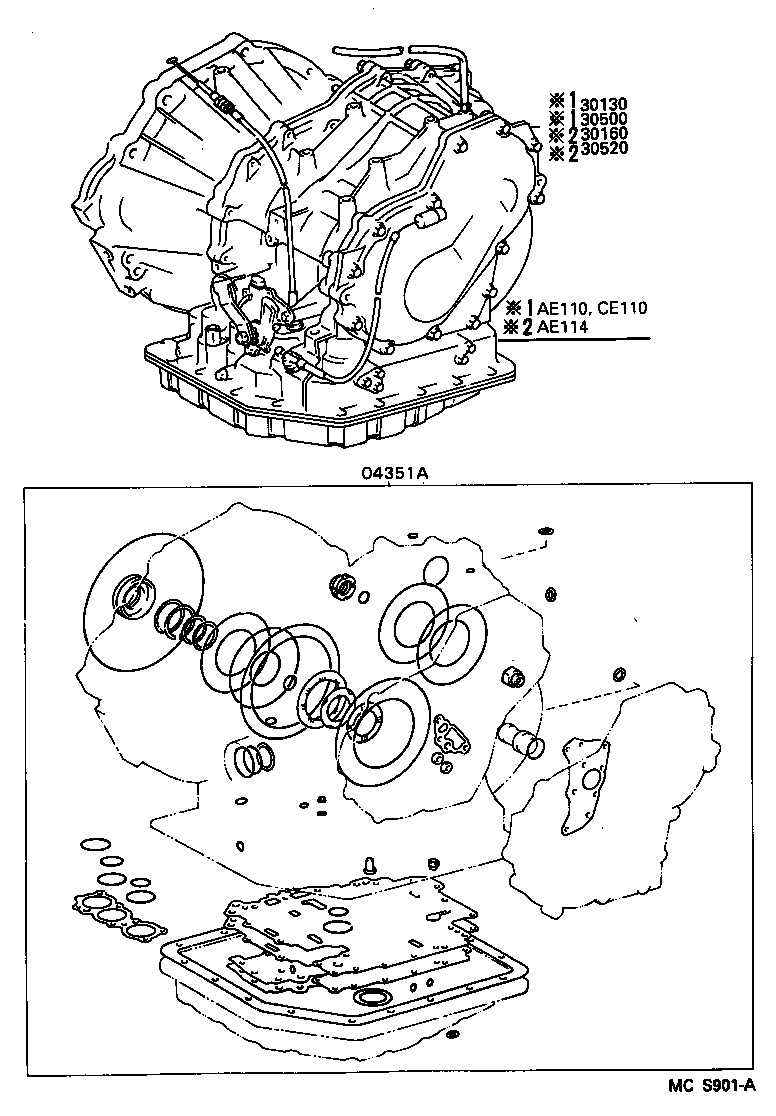 ※1 30130
※1 30500
※2 30160
※2 30520

※1 AE110, CE110
※2 AE114

04351A

MC S901-A