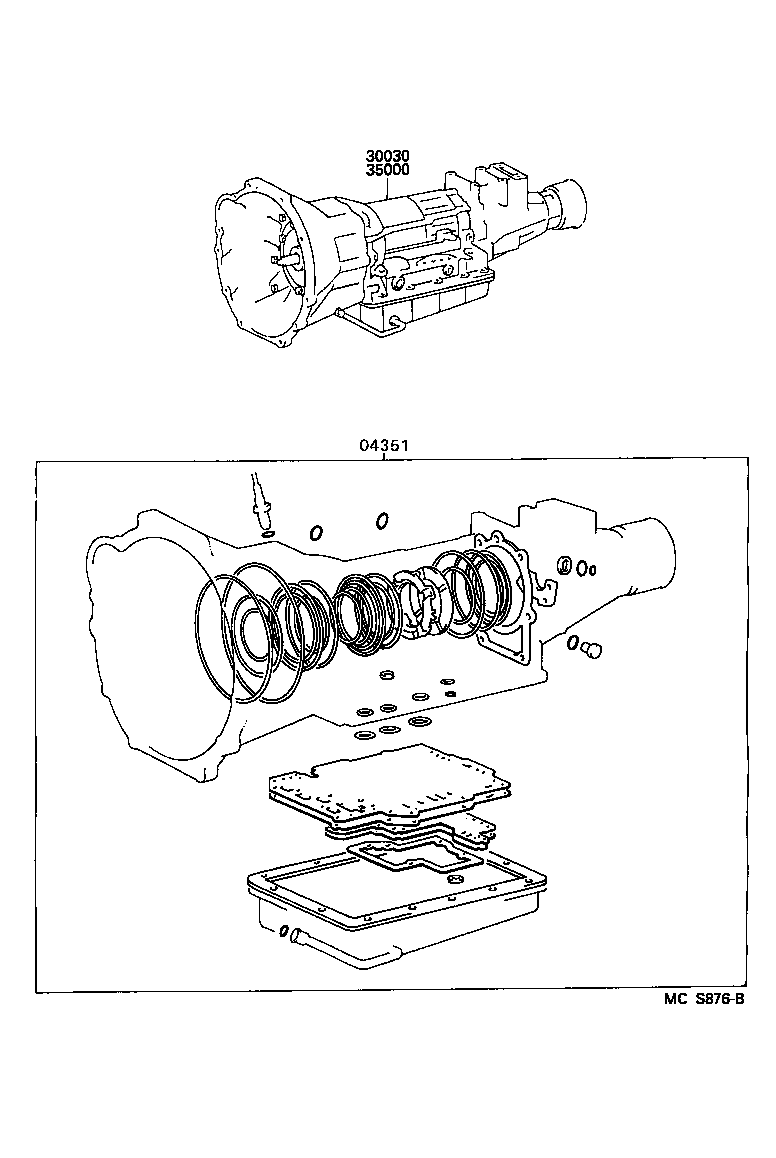 30030
35000

04351

MC S876-B