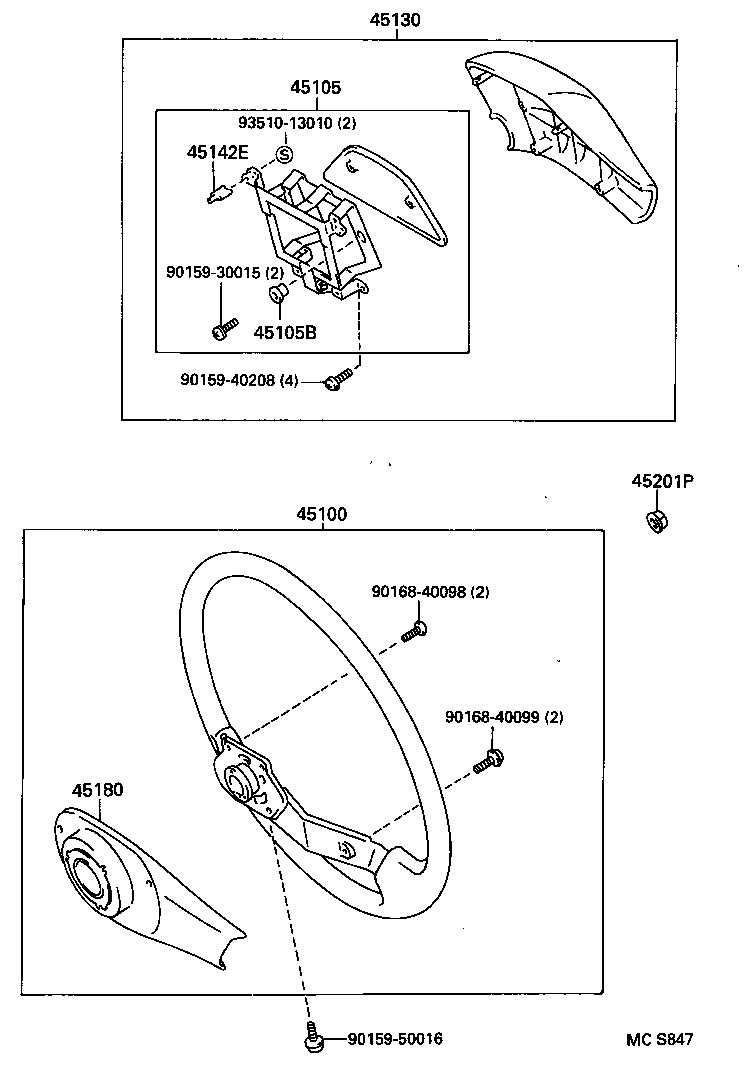 45130
45105
93510-13010 (2)
45142E
S
90159-30015 (2)
45105B
90159-40208 (4)
45201P
45100
90168-40098 (2)
90168-40099 (2)
45180
90159-50016
MC S847