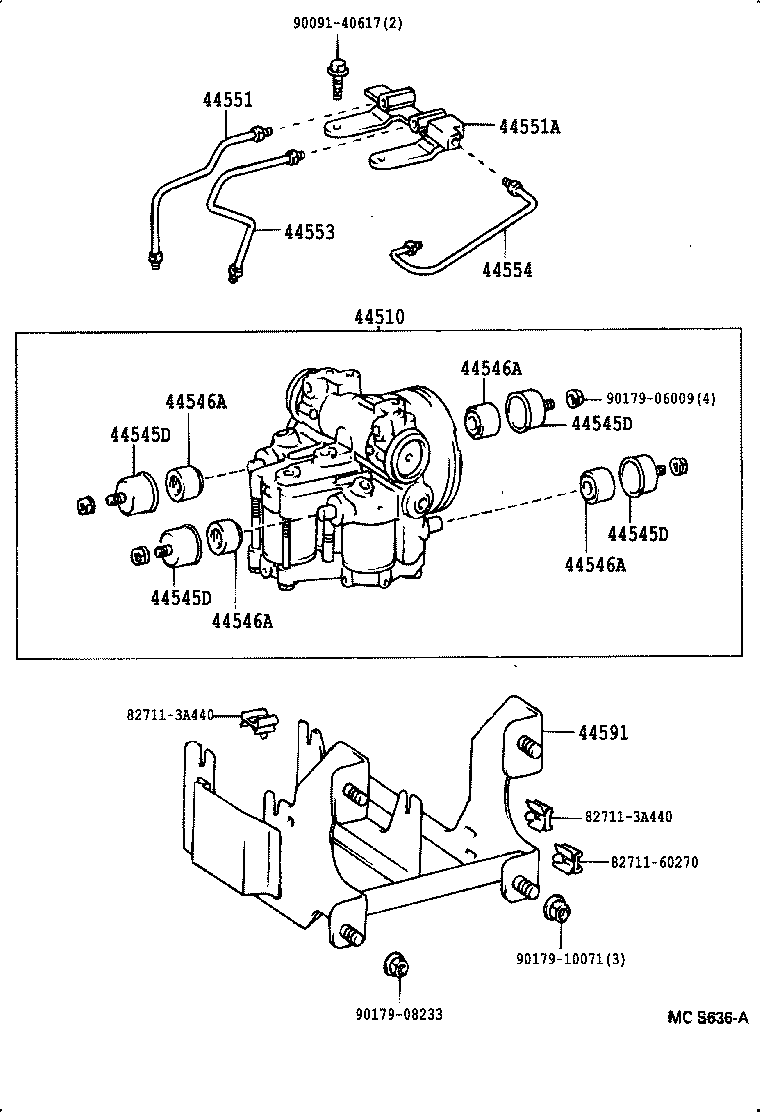 90091-40617(2)

44551

44551A

44553

44554

44510

44546A

90179-06009(4)

44546A

44545D

44545D

44545D

44546A

44545D

44546A

82711-3A440

44591

82711-3A440

82711-60270

90179-10071(3)

90179-08233

MC 5636-A