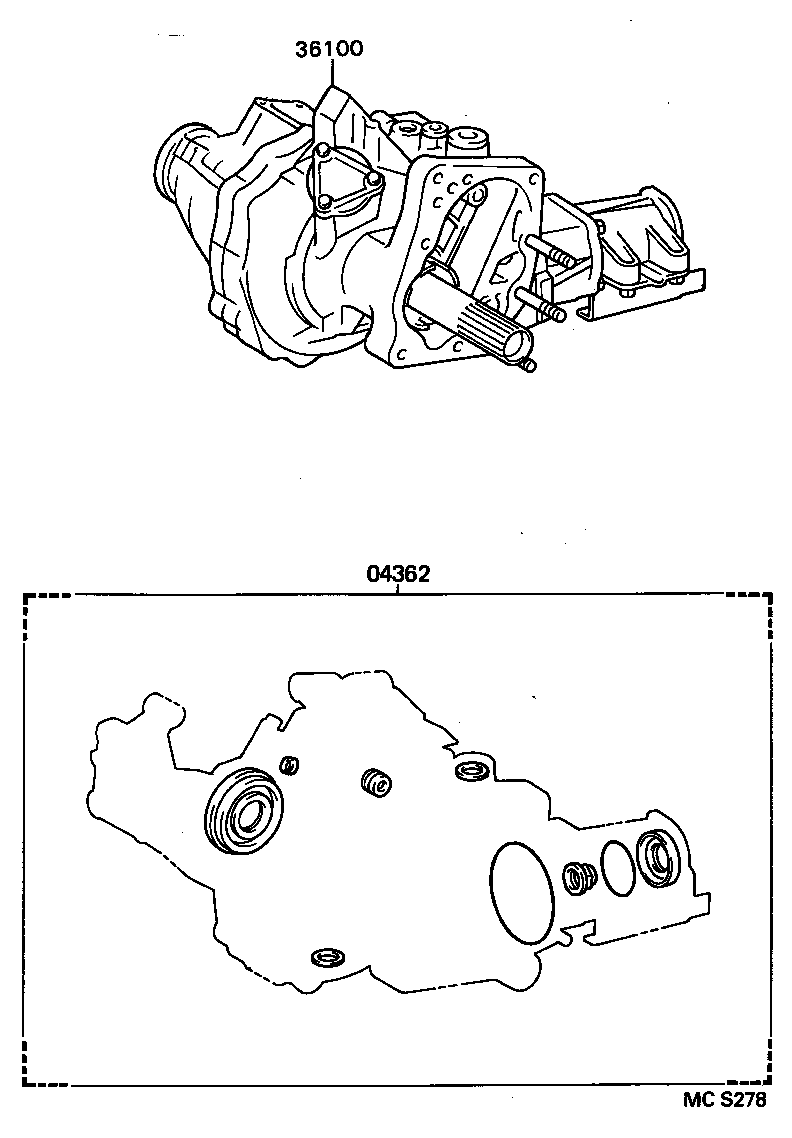 36100

04362

MC S278