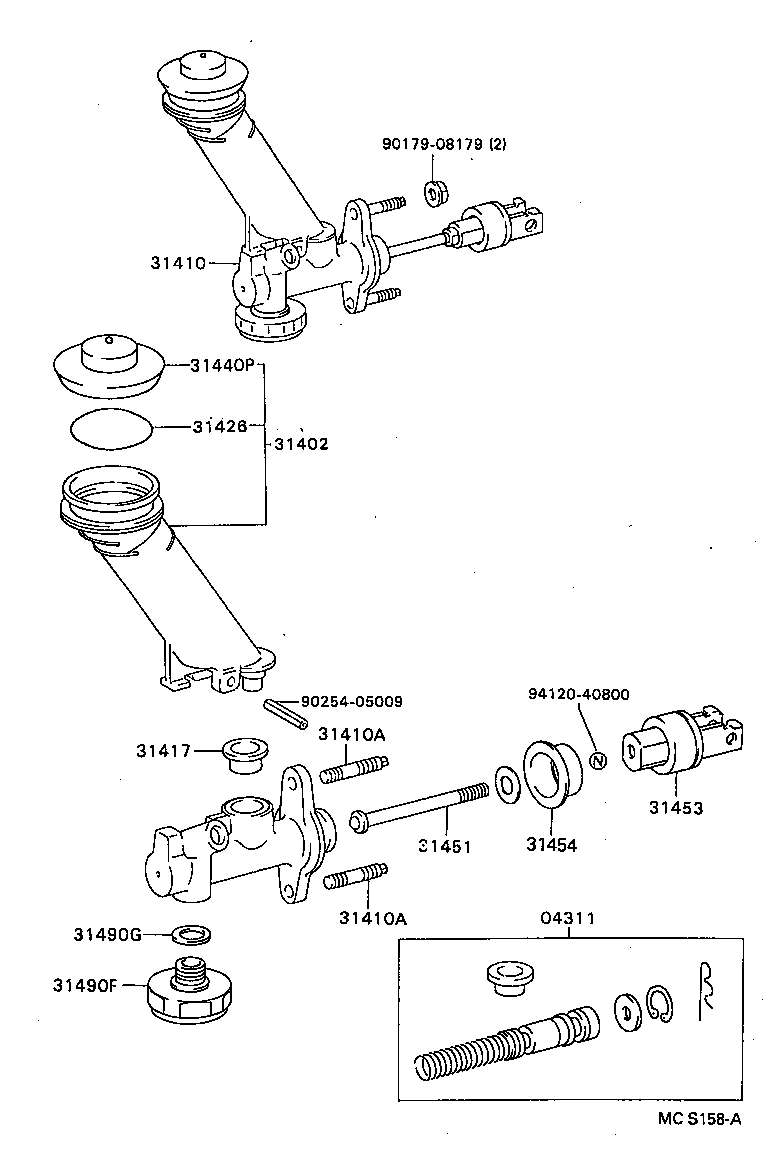 90179-08179 (2)

31410

31440P

31426

31402

90254-05009

94120-40800

31417

31410A

31453

31451

31454

31410A

04311

31490G

31490F

MC S158-A