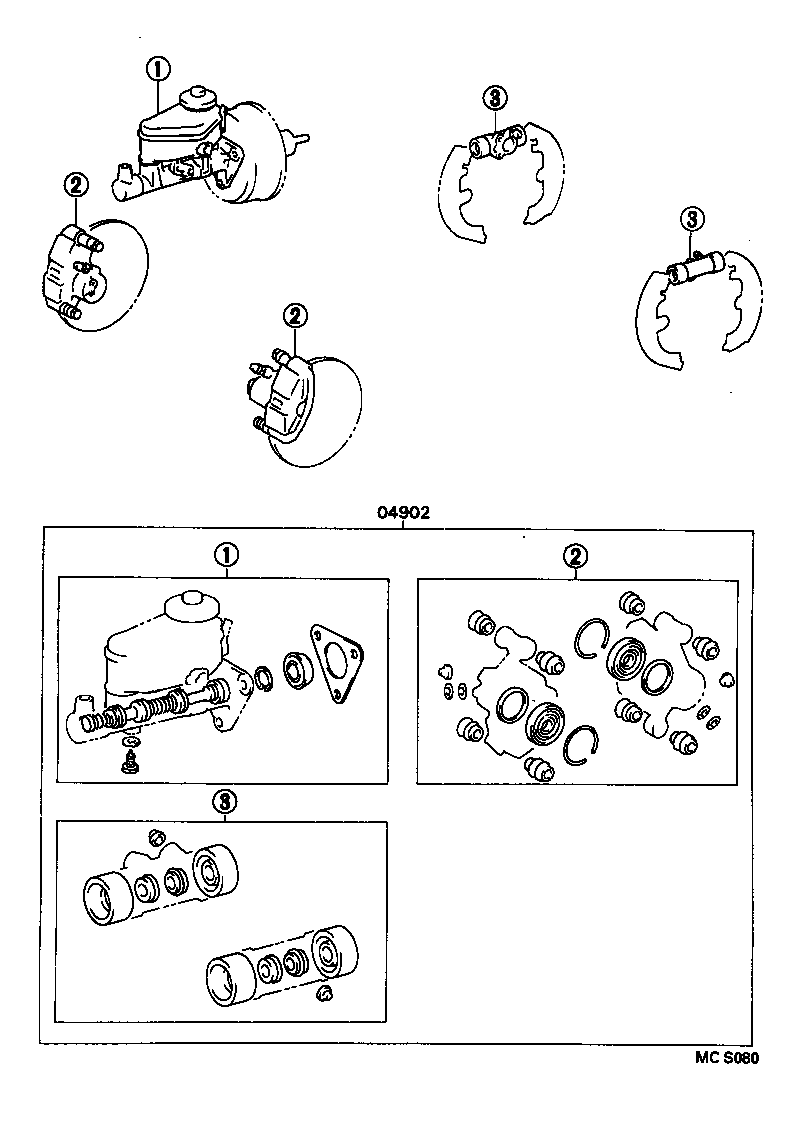 1
3
2
3
2
04902
1
2
3
MC S080