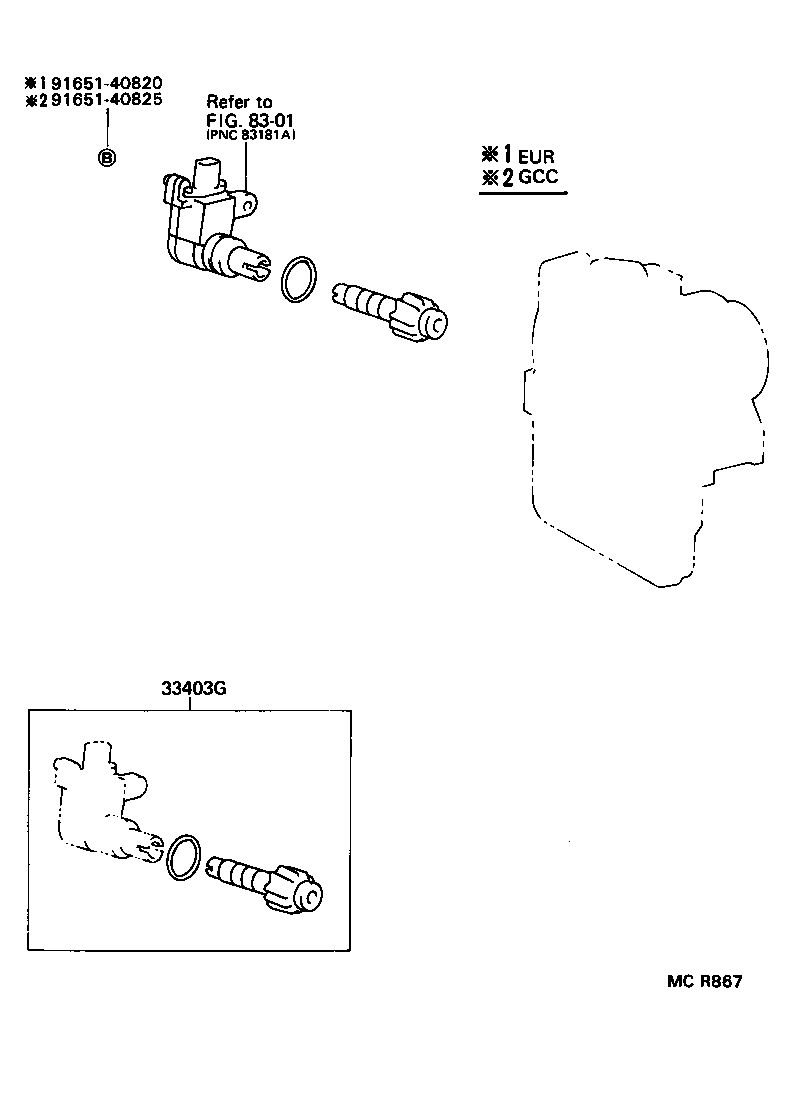 ※1 91651-40820
※2 91651-40825

B

Refer to
FIG. 83-01
(PNC 83181A)

※1 EUR
※2 GCC

33403G

MC R867