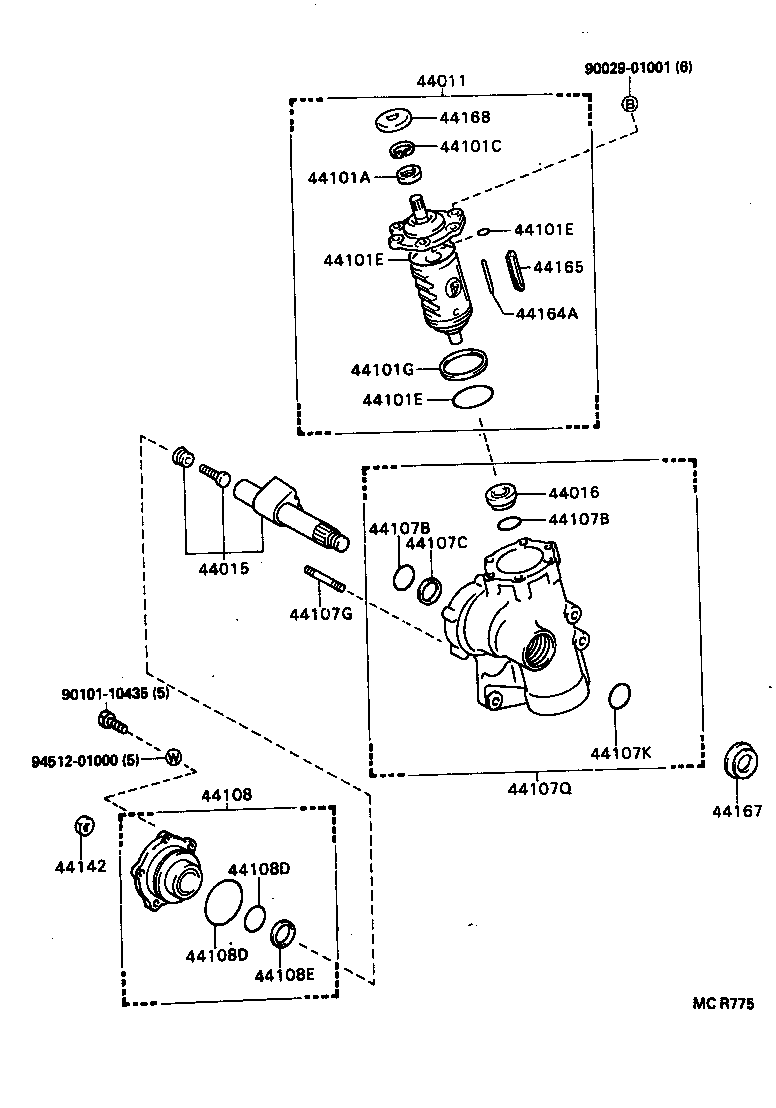 44011
90029-01001 (6)
B
44168
44101C
44101A
44101E
44101E
44165
44164A
44101G
44101E
44016
44107B
44107B
44107C
44015
44107G
90101-10435 (5)
94512-01000 (5)
W
44107K
44107Q
44167
44108
44142
44108D
44108D
44108E
MC R775