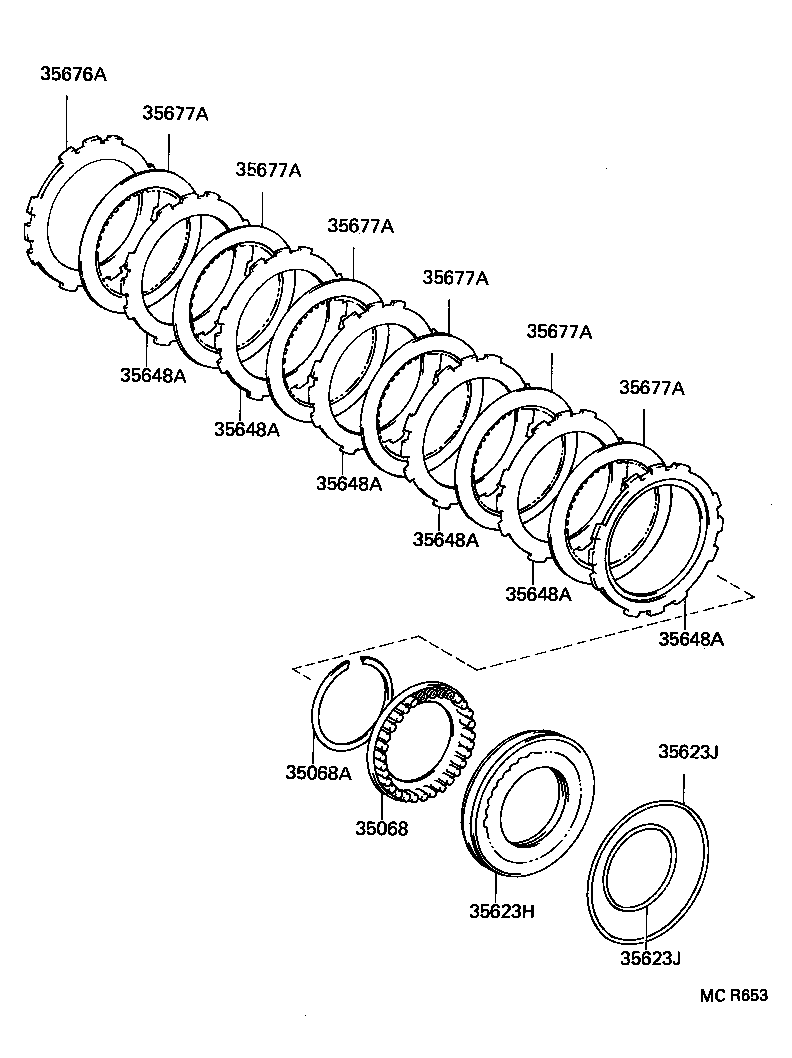 35676A
35677A
35677A
35677A
35677A
35677A
35677A
35648A
35648A
35648A
35648A
35648A
35648A
35068A
35068
35623H
35623J
35623J
MC R653