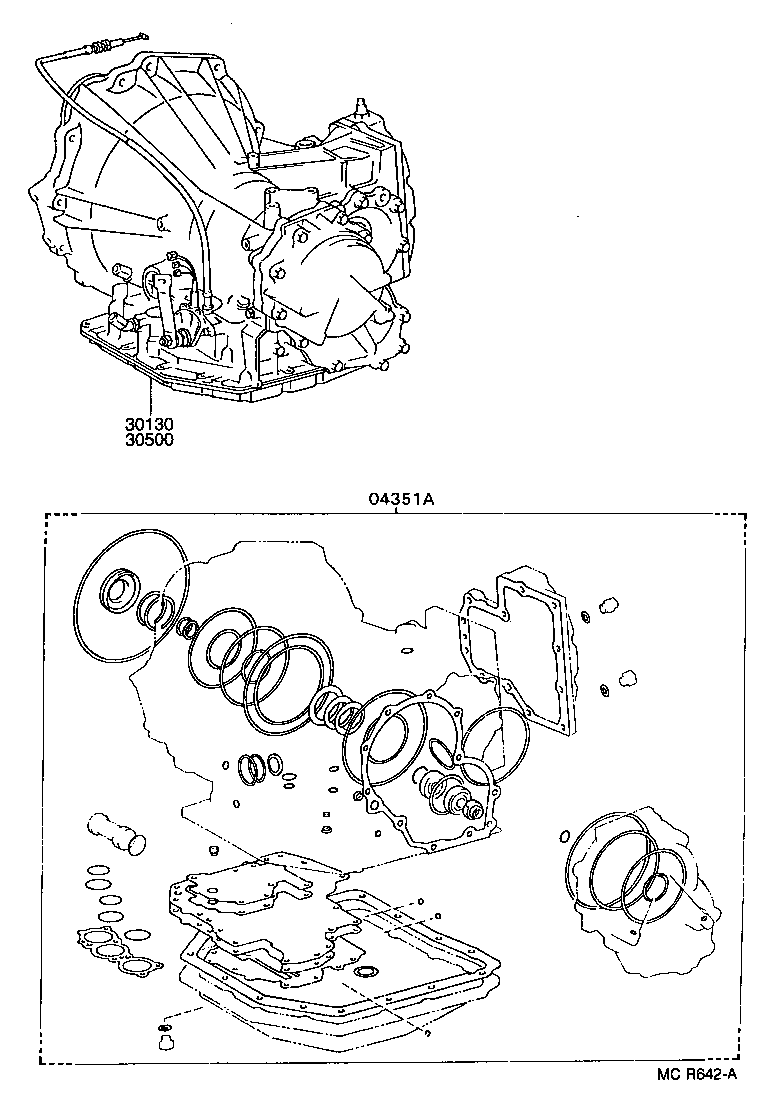 30130
30500

04351A

MC R642-A