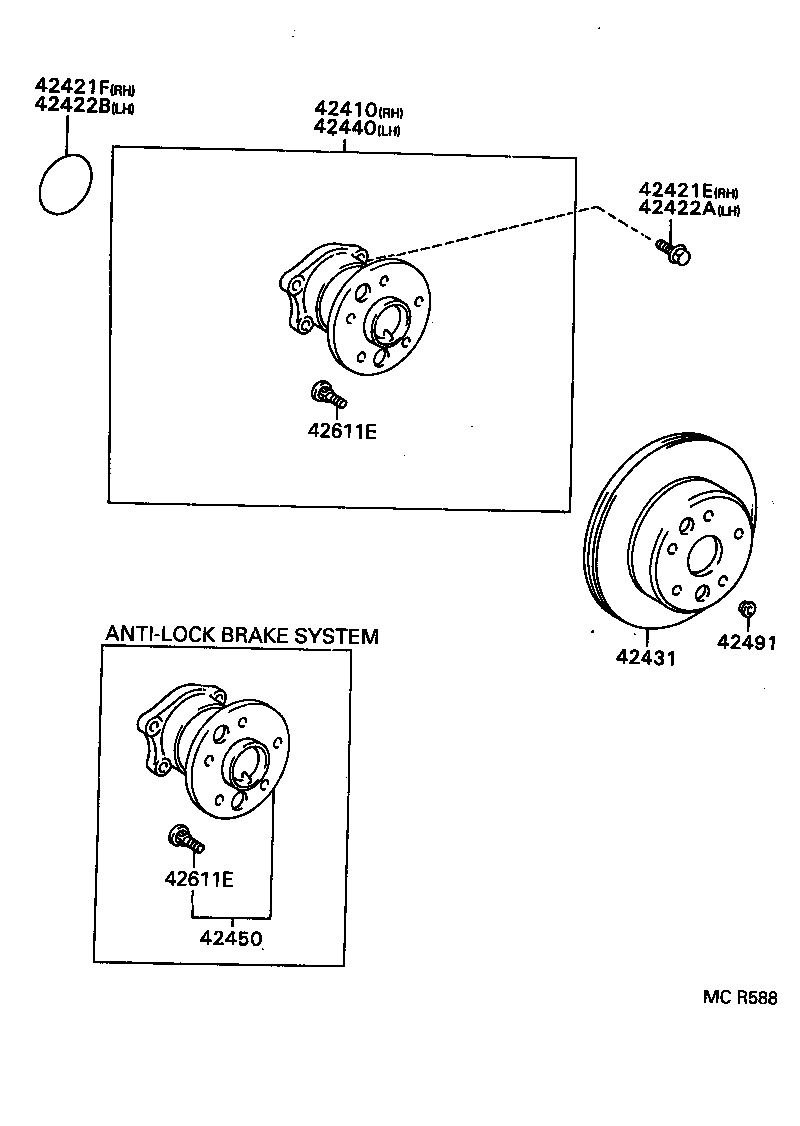 42421F(RH)
42422B(LH)

42410(RH)
42440(LH)

42421E(RH)
42422A(LH)

42611E

42431

42491

ANTI-LOCK BRAKE SYSTEM

42611E

42450

MC R588