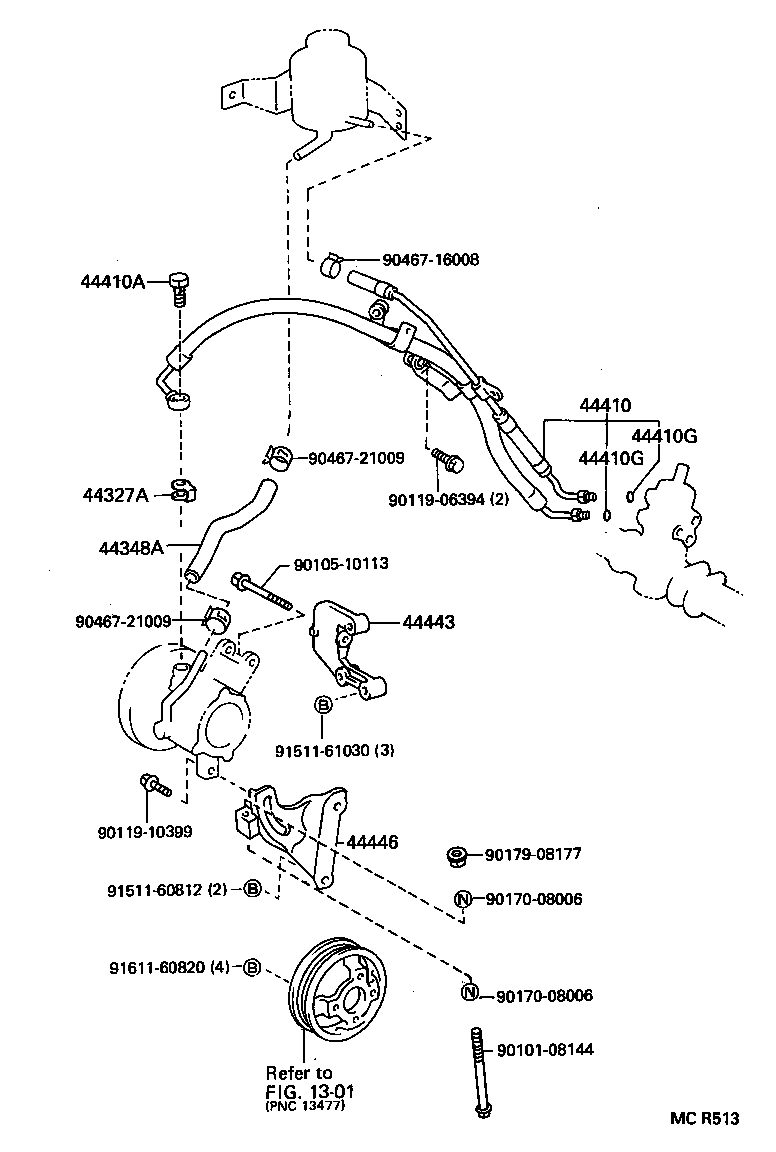 90467-16008
44410A
44410
44410G
44410G
90467-21009
90119-06394 (2)
44327A
44348A
90105-10113
90467-21009
44443
B
91511-61030 (3)
90119-10399
44446
90179-08177
91511-60812 (2) B
N 90170-08006
91611-60820 (4) B
N 90170-08006
90101-08144
Refer to
FIG. 13-01
(PNC 13477)
MC R513