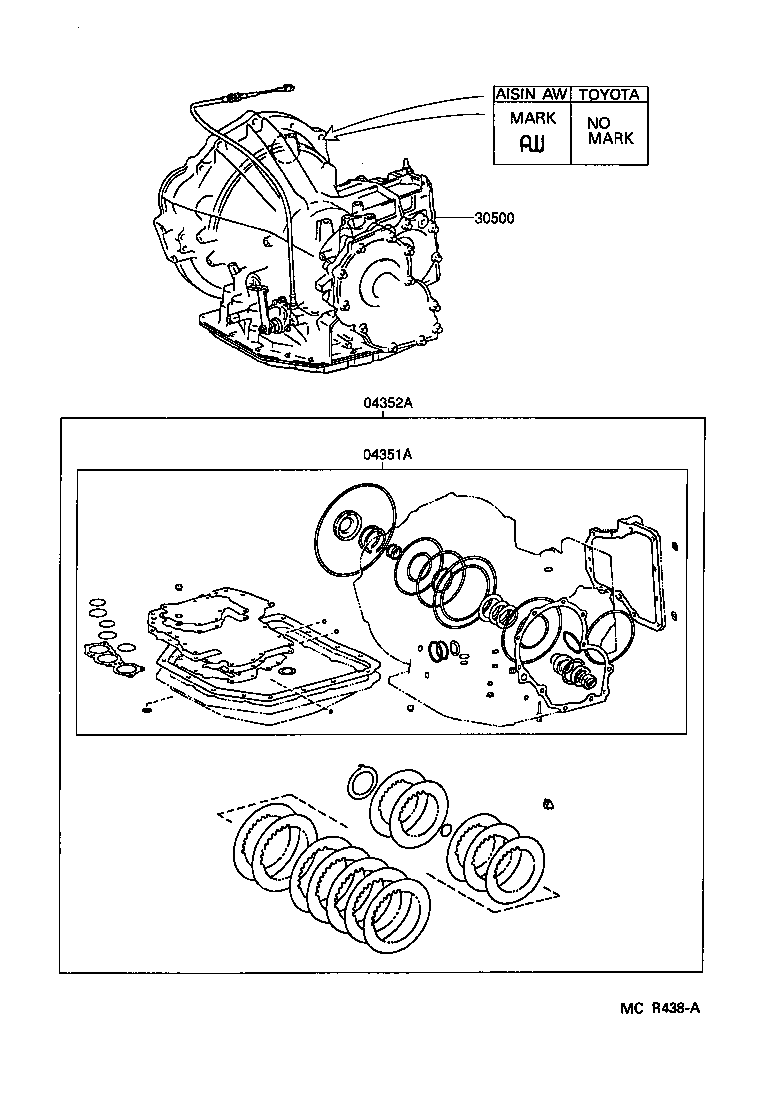 | AISIN AW | TOYOTA |
|---|---|
| MARK AW | NO MARK |

30500

04352A

04351A

MC R438-A