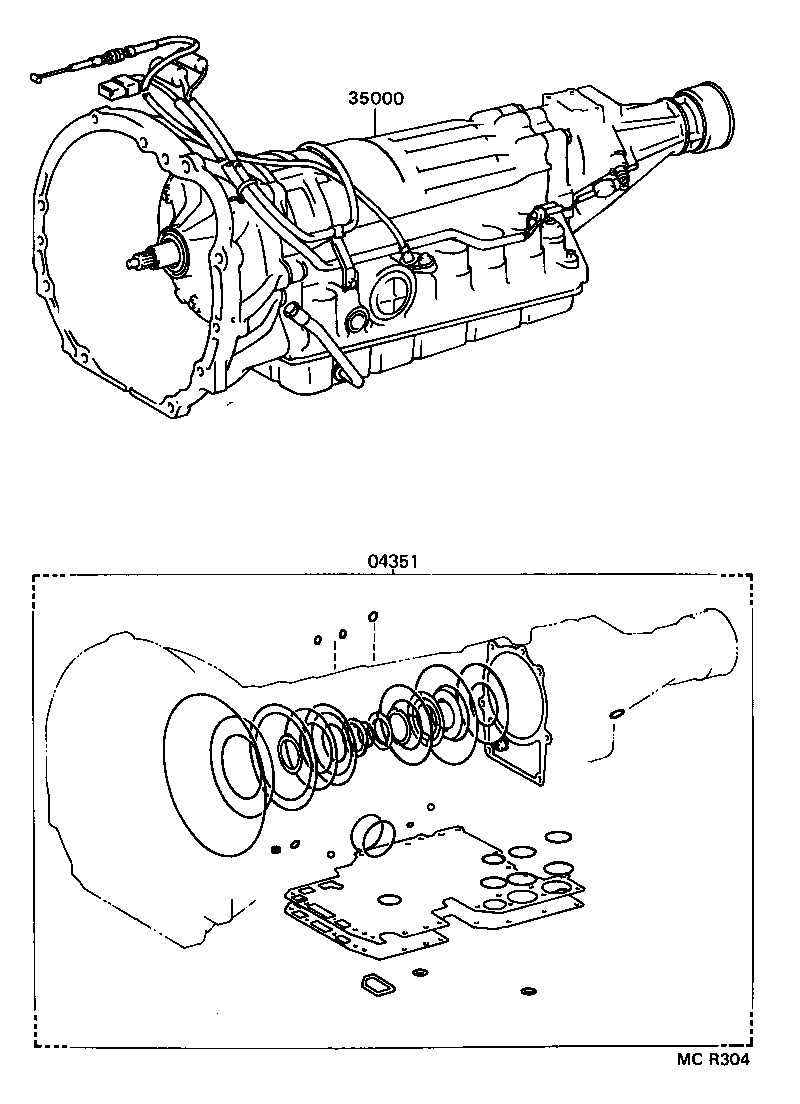 35000

04351

MC R304