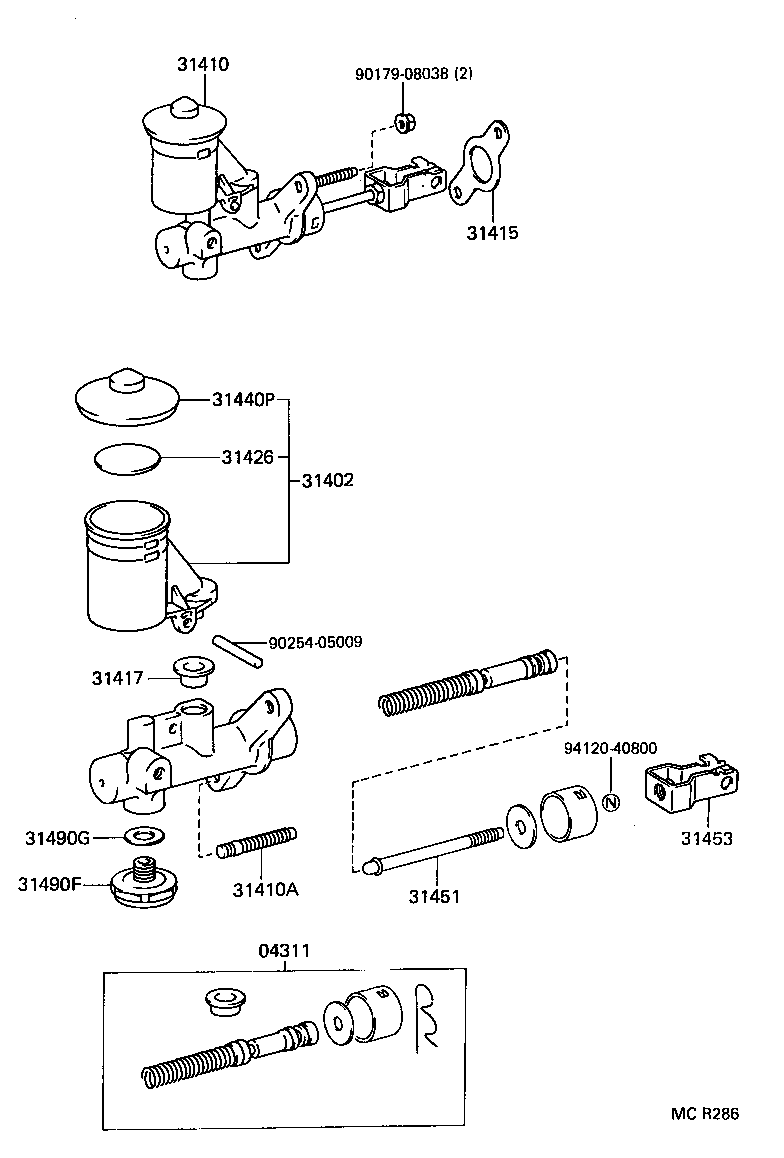 31410

90179-08038 (2)

31415

31440P

31426

31402

90254-05009

31417

94120-40800

N

31453

31490G

31490F

31410A

31451

04311

MC R286