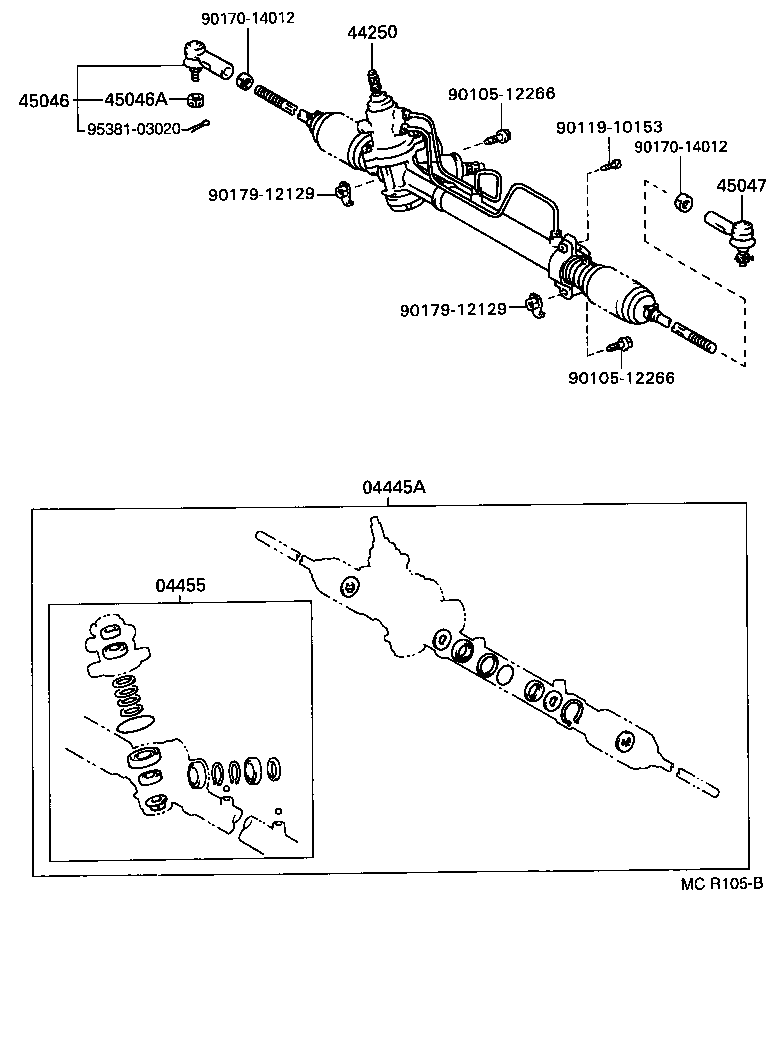 90170-14012
44250
45046
45046A
95381-03020
90105-12266
90119-10153
90170-14012
45047
90179-12129
90179-12129
90105-12266

04445A
04455

MC R105-B