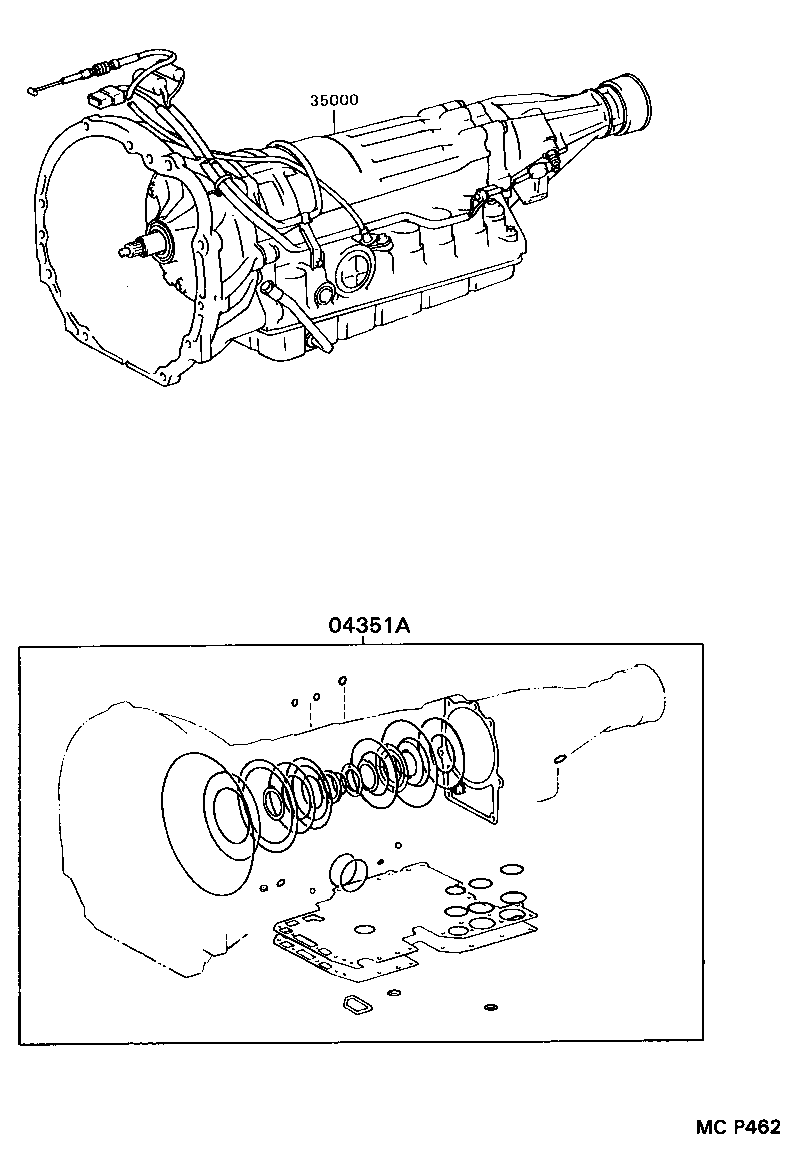 35000

04351A

MC P462