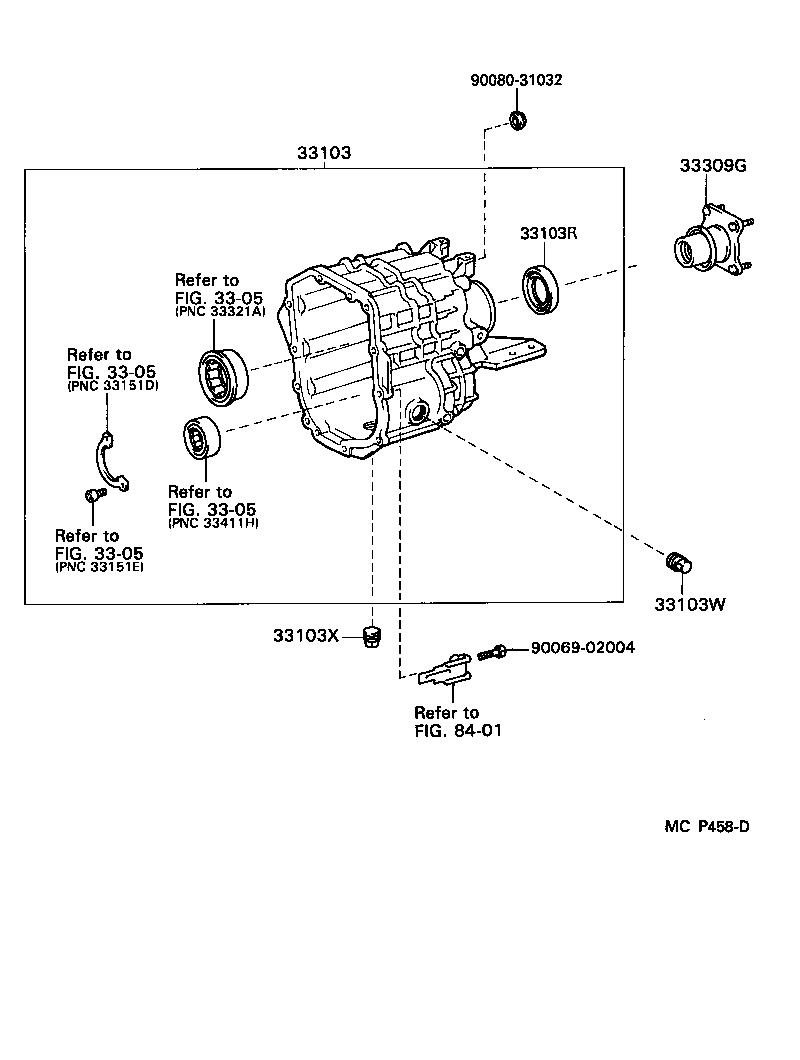 90080-31032

33103

33309G

33103R

Refer to
FIG. 33-05
(PNC 33321A)

Refer to
FIG. 33-05
(PNC 33151D)

Refer to
FIG. 33-05
(PNC 33411H)

Refer to
FIG. 33-05
(PNC 33151E)

33103W

33103X

90069-02004

Refer to
FIG. 84-01

MC P458-D