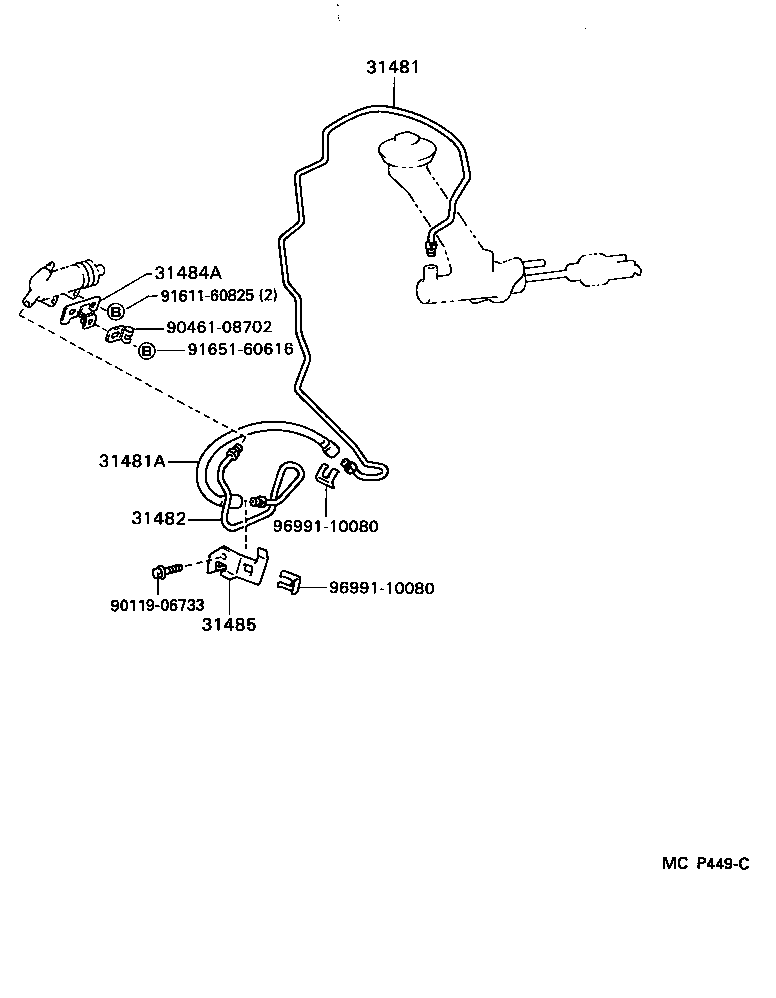 31481

31484A

B 91611-60825 (2)

90461-08702

B 91651-60616

31481A

31482

96991-10080

90119-06733

31485

96991-10080

MC P449-C