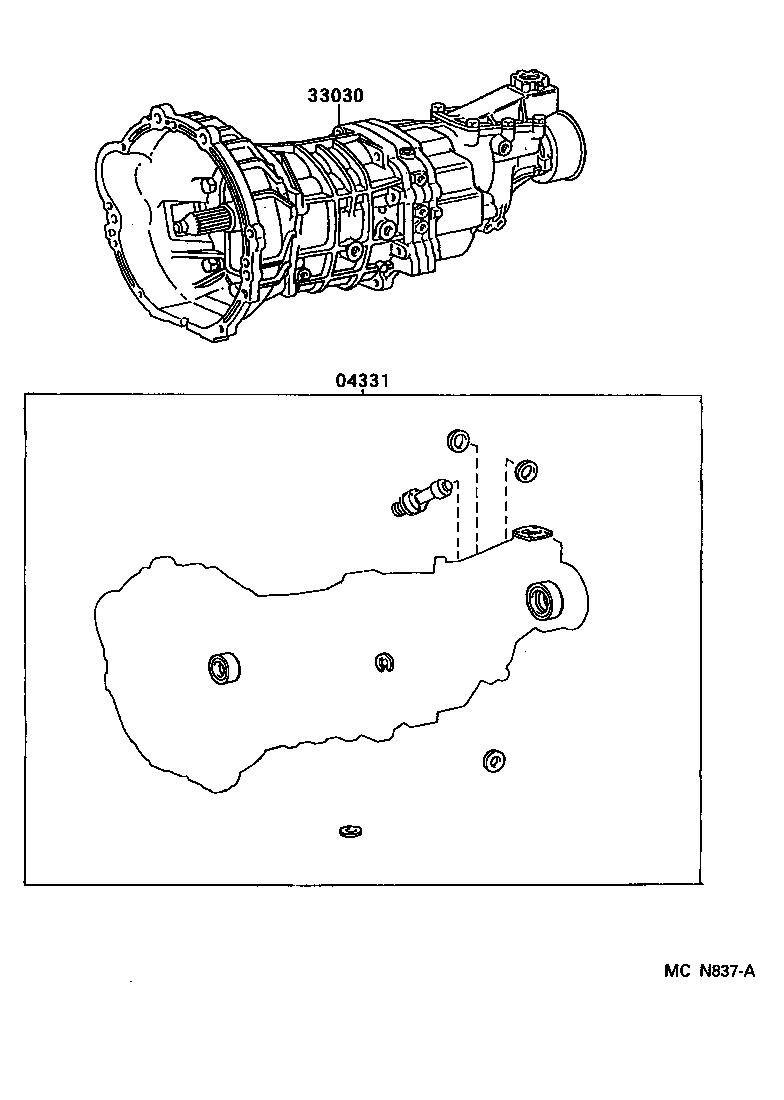 33030

04331

MC N837-A