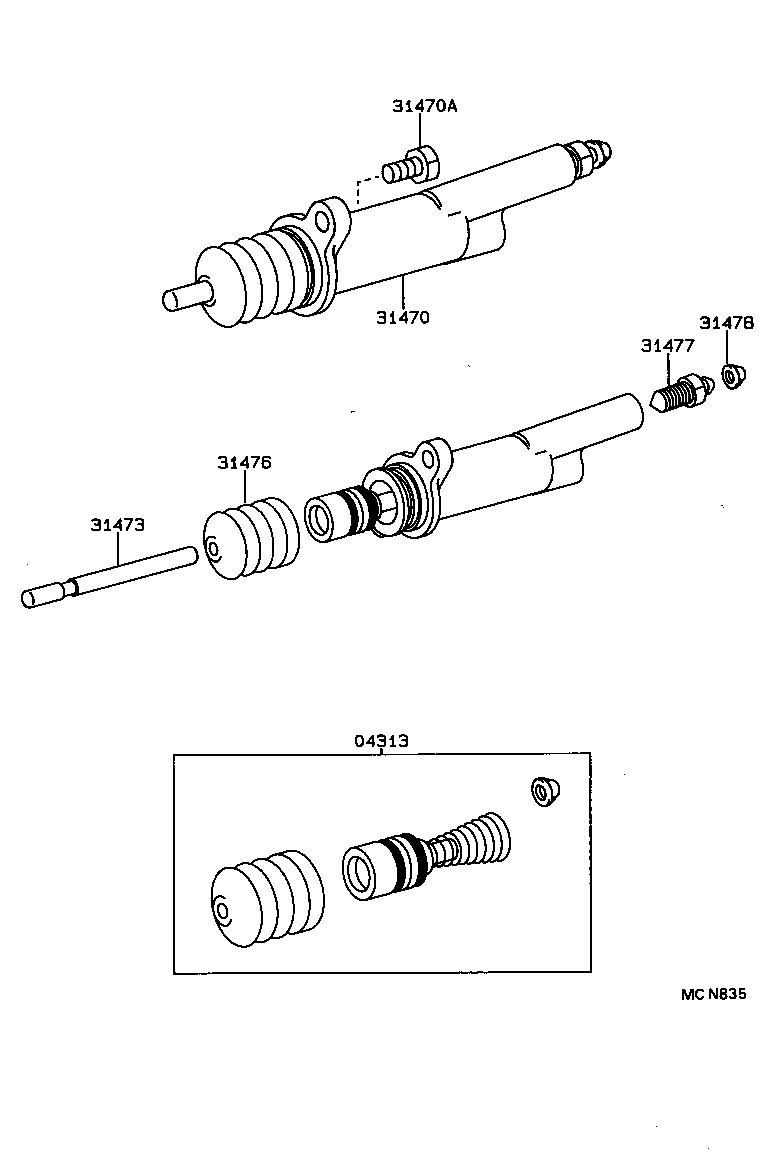 31470A

31470

31478

31477

31476

31473

04313

MC N835