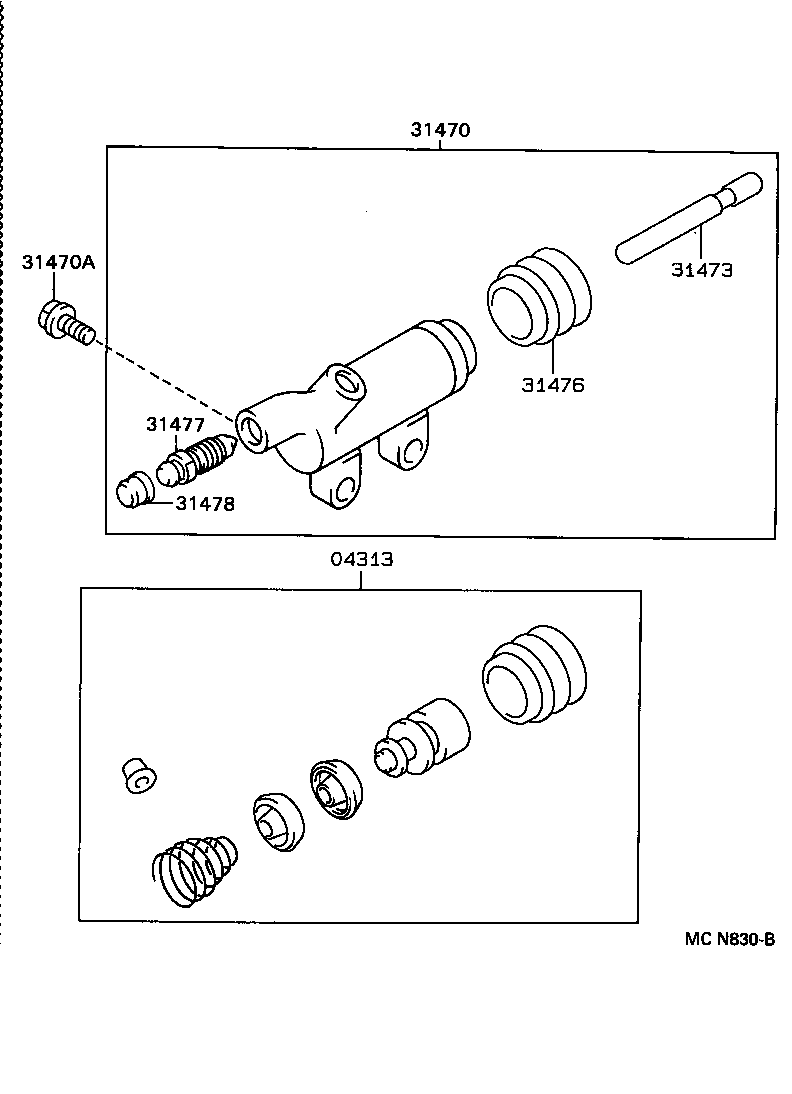 31470

31470A

31473

31476

31477

31478

04313

MC N830-B