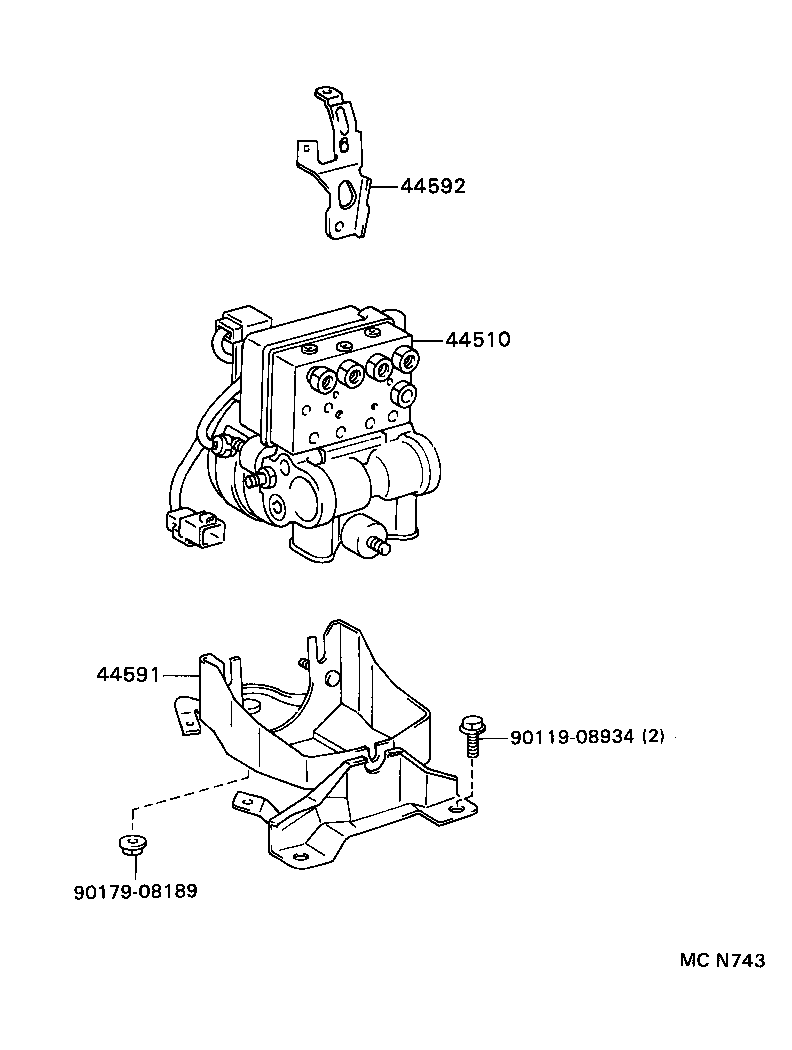 44592

44510

44591

90119-08934 (2)

90179-08189

MC N743