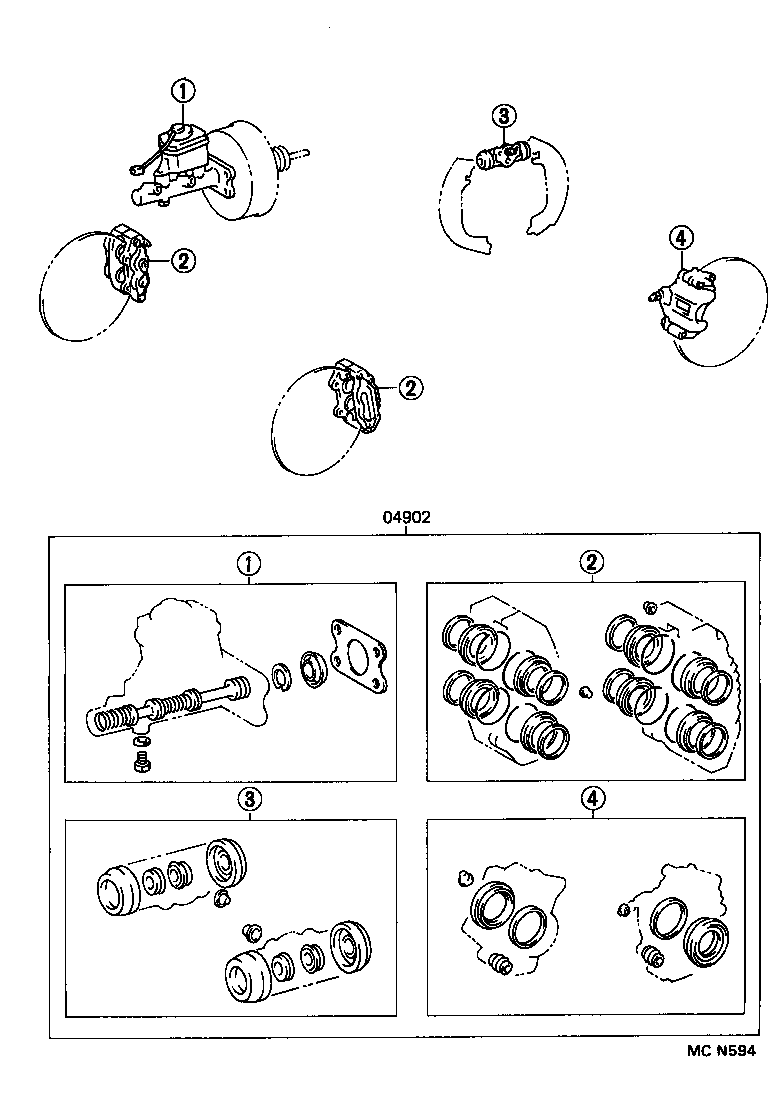 1
3
2
4
2
04902
1
2
3
4
MC N594