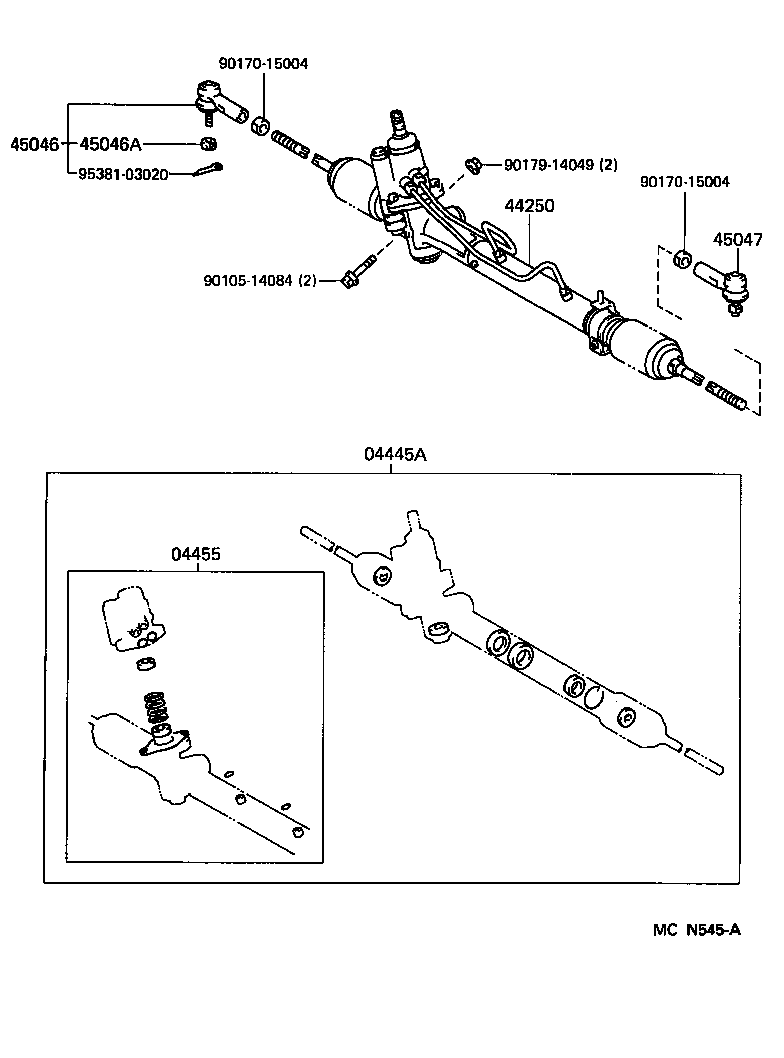 90170-15004
45046
45046A
95381-03020
90179-14049 (2)
90170-15004
44250
45047
90105-14084 (2)
04445A
04455
MC N545-A