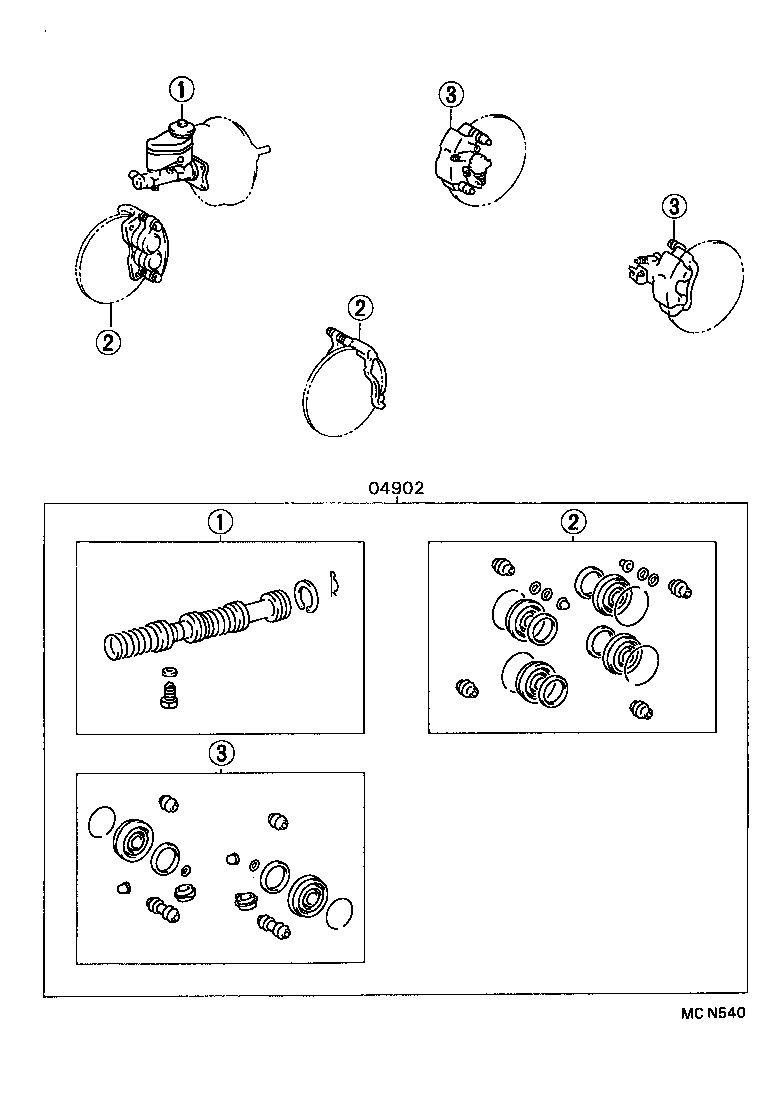 1
3
3
2
2
04902
1
2
3
MC N540