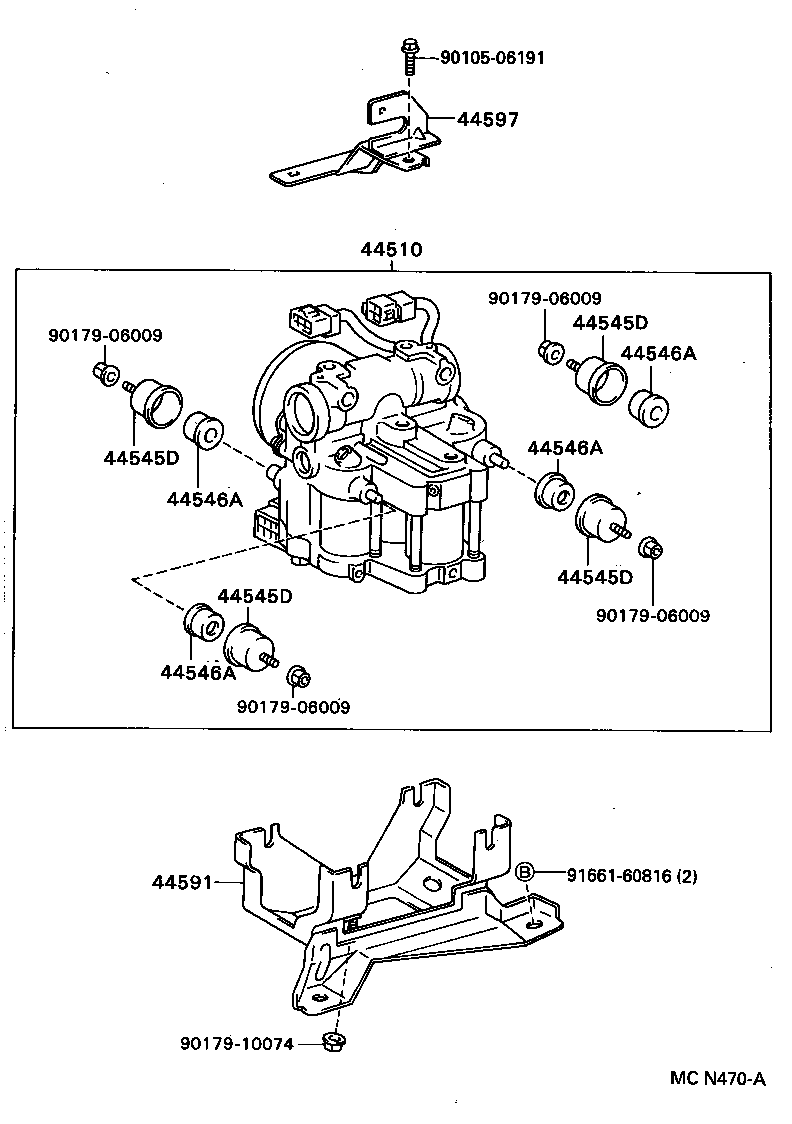 90105-06191
44597
44510
90179-06009
90179-06009
44545D
44546A
44545D
44546A
44546A
44545D
90179-06009
44545D
44546A
90179-06009
44591
B 91661-60816 (2)
90179-10074
MC N470-A