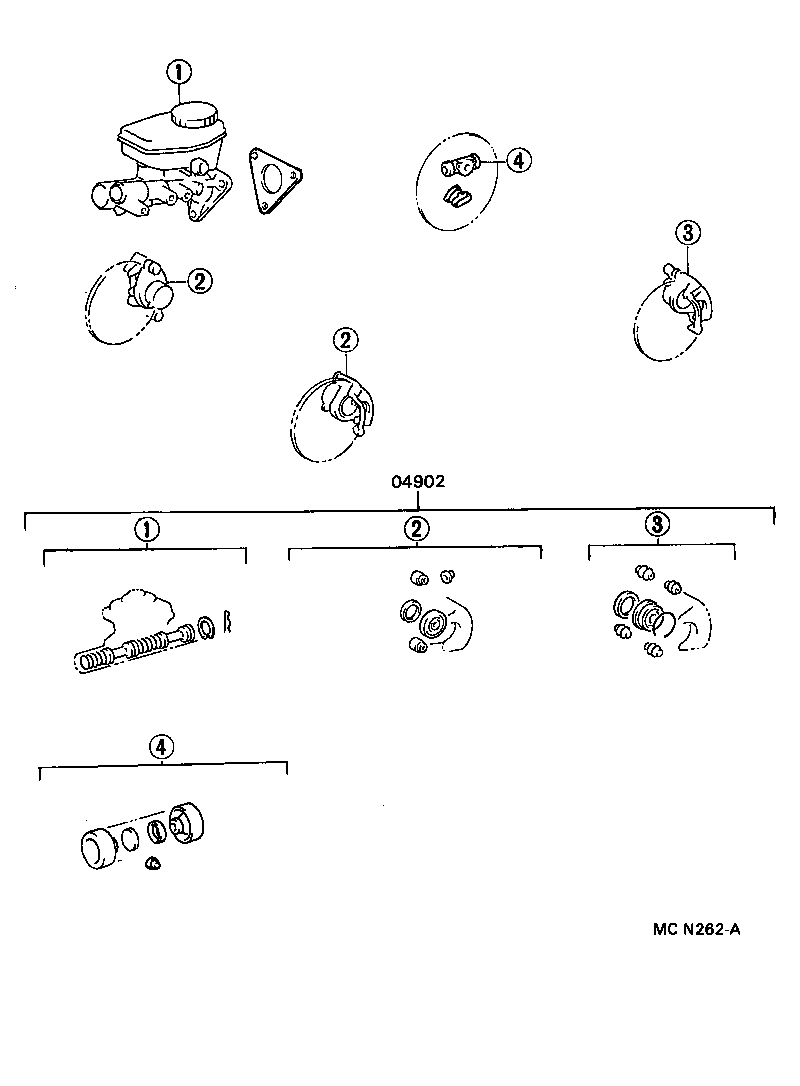 ①
④
③
②
②
04902
①
②
③
④
MC N262-A