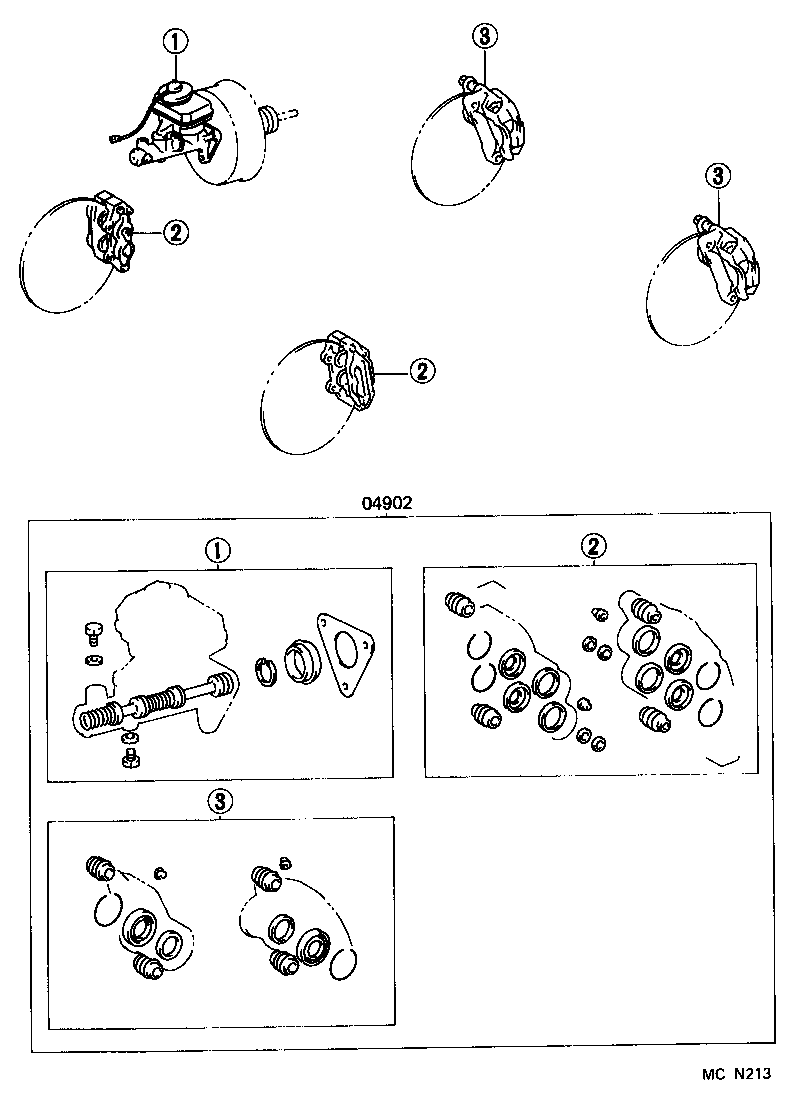 1
3
2
3
2
04902
1
2
3
MC N213