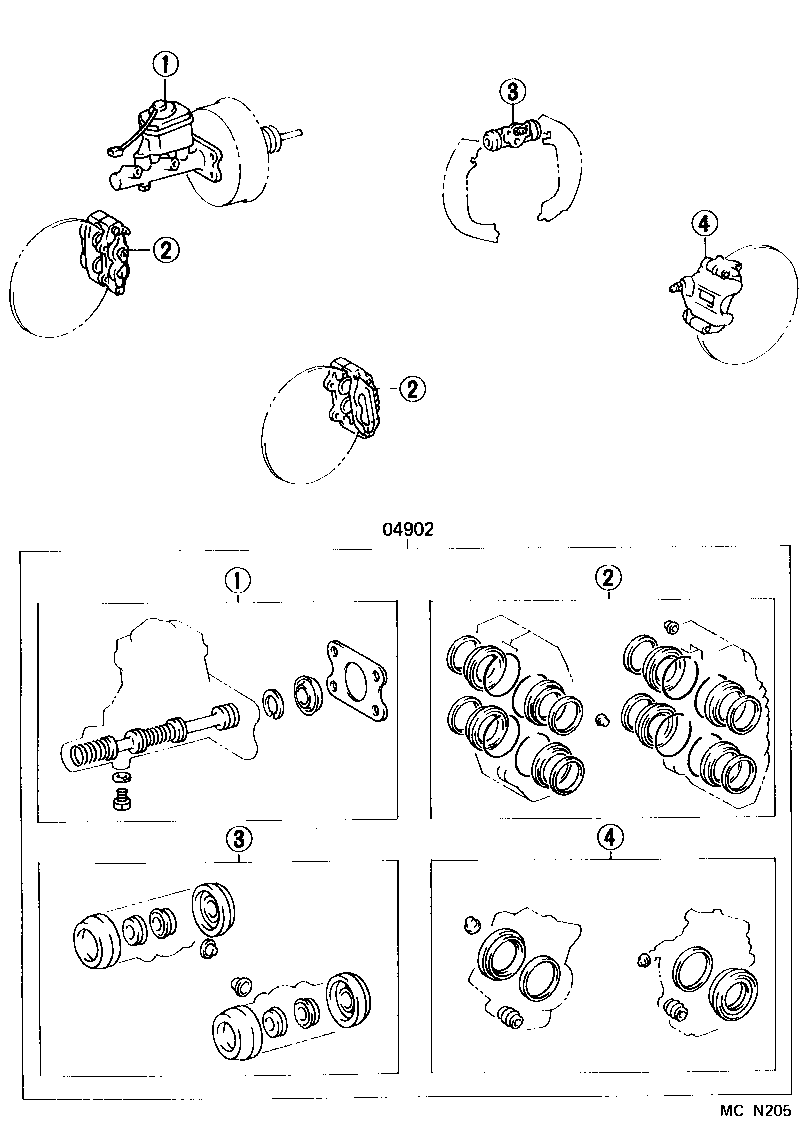 1
3
2
4
2
04902
1
2
3
4
MC N205