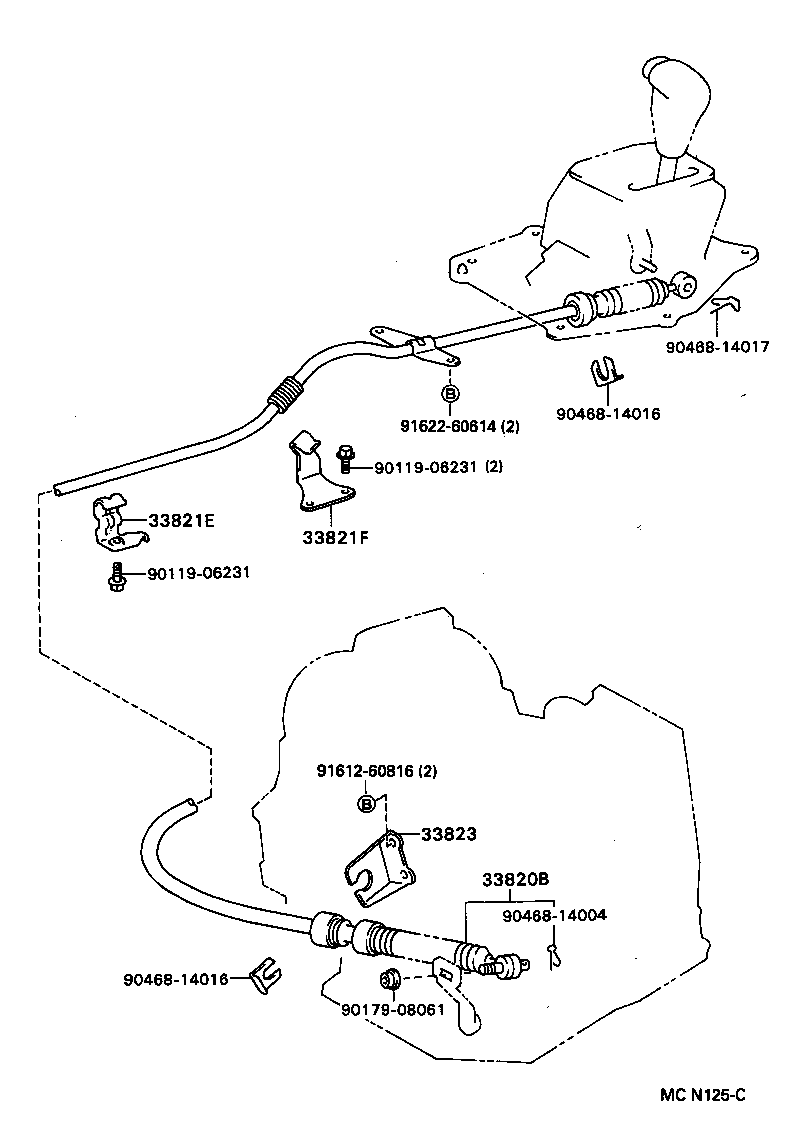 90468-14017

B
91622-60614 (2)

90468-14016

90119-06231 (2)

33821E

33821F

90119-06231

91612-60816 (2)

B

33823

33820B

90468-14004

90468-14016

90179-08061

MC N125-C