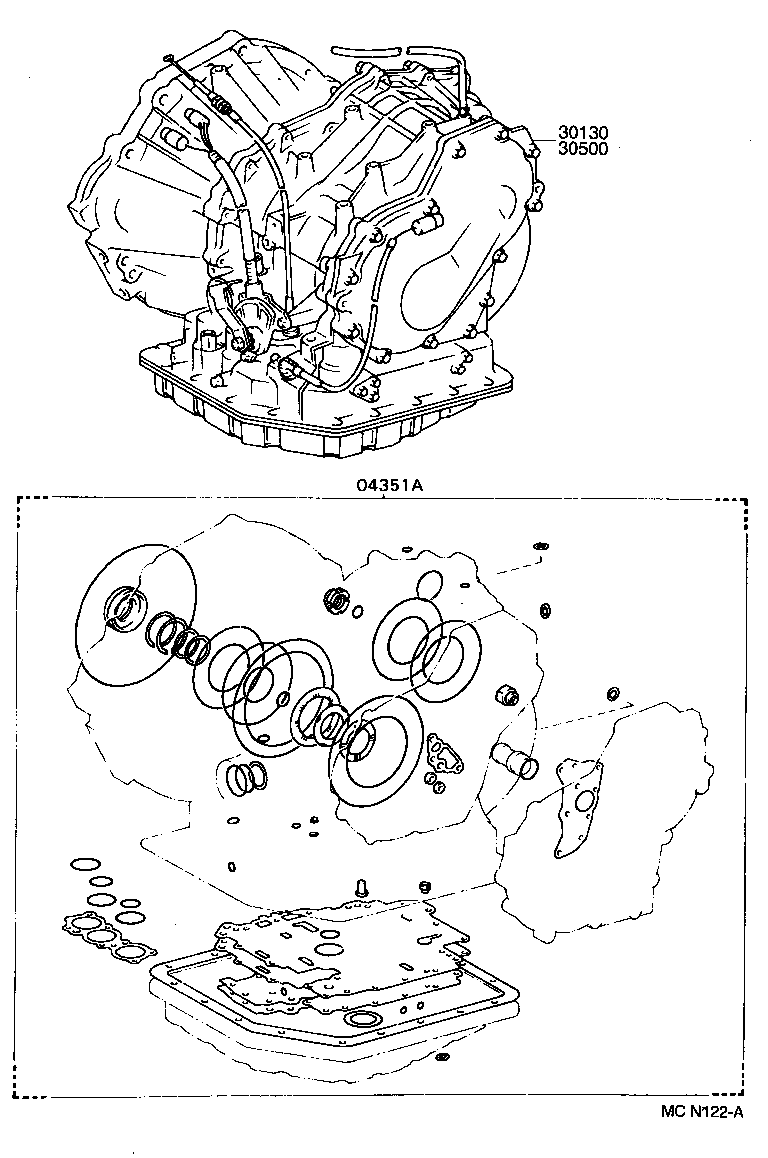 30130
30500

04351A

MC N122-A