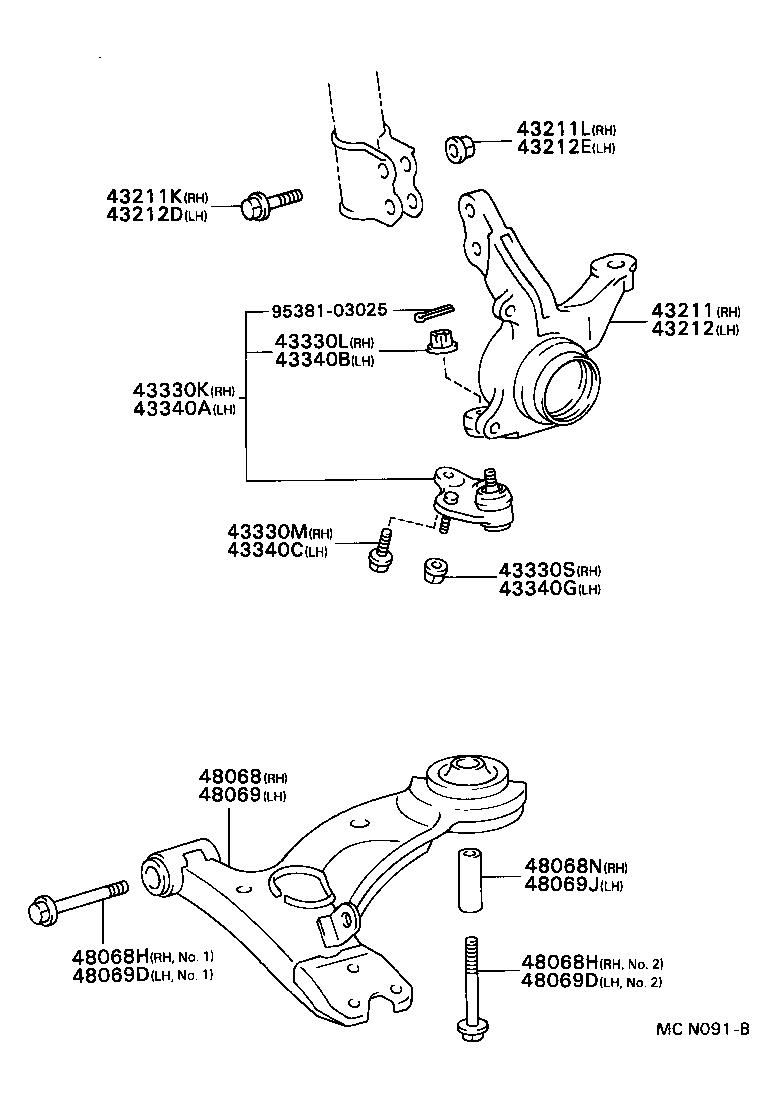 43211L(RH)
43212E(LH)

43211K(RH)
43212D(LH)

95381-03025

43330L(RH)
43340B(LH)

43211(RH)
43212(LH)

43330K(RH)
43340A(LH)

43330M(RH)
43340C(LH)

43330S(RH)
43340G(LH)

48068(RH)
48069(LH)

48068N(RH)
48069J(LH)

48068H(RH, No. 1)
48069D(LH, No. 1)

48068H(RH, No. 2)
48069D(LH, No. 2)

MC N091-B