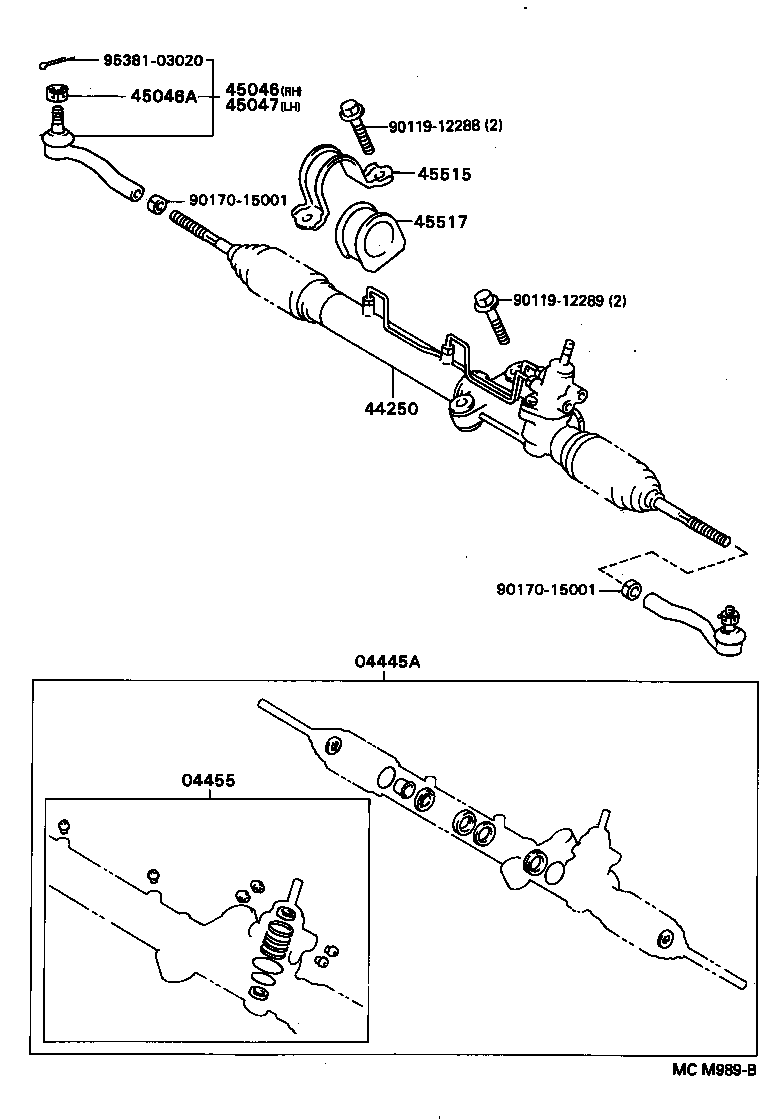 95381-03020
45046A
45046(RH)
45047(LH)
90119-12288 (2)
45515
90170-15001
45517
90119-12289 (2)
44250
90170-15001
04445A
04455
MC M989-B