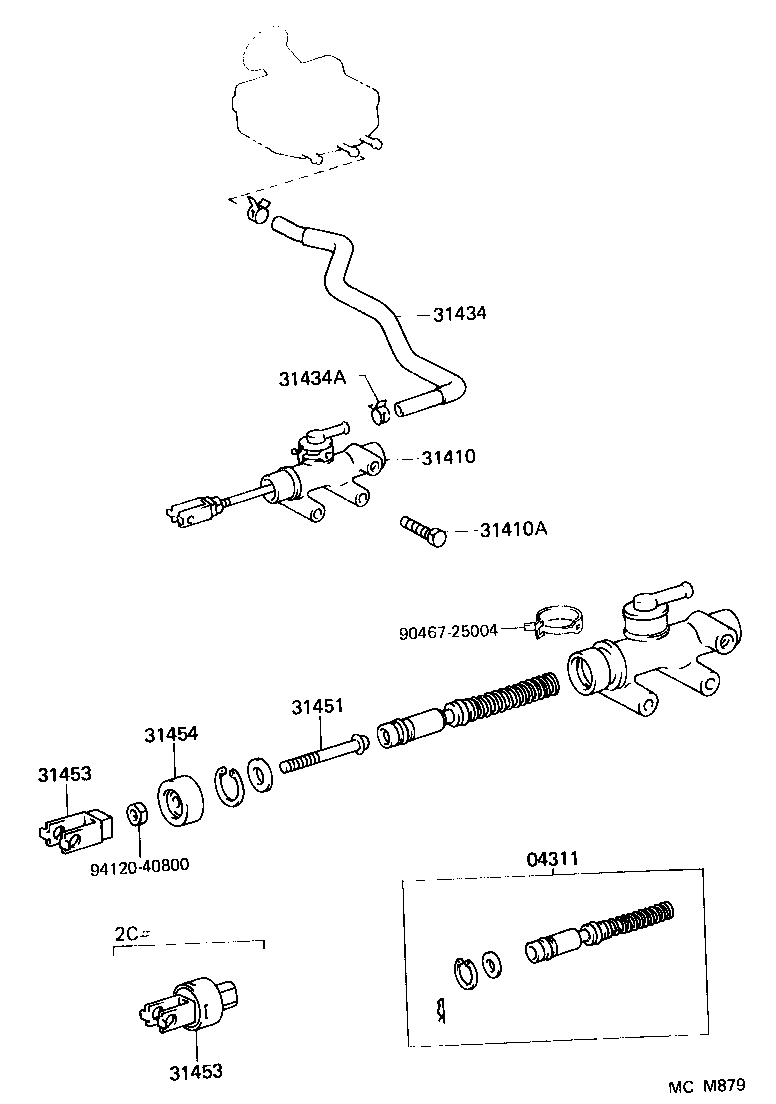 31434

31434A

31410

31410A

90467-25004

31451

31454

31453

94120-40800

04311

2C

31453

MC M879