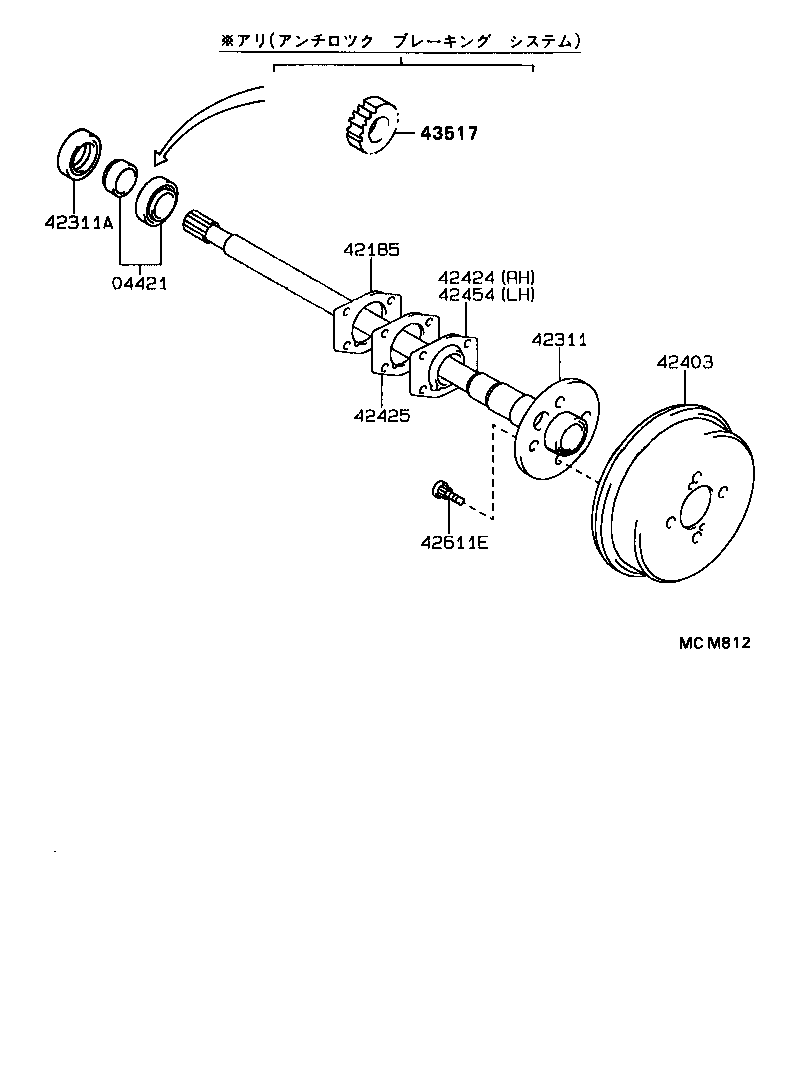 ※アリ(アンチロツク ブレーキング システム)

43517

42311A

04421

42185

42424 (RH)
42454 (LH)

42311

42403

42425

42611E

MC M812