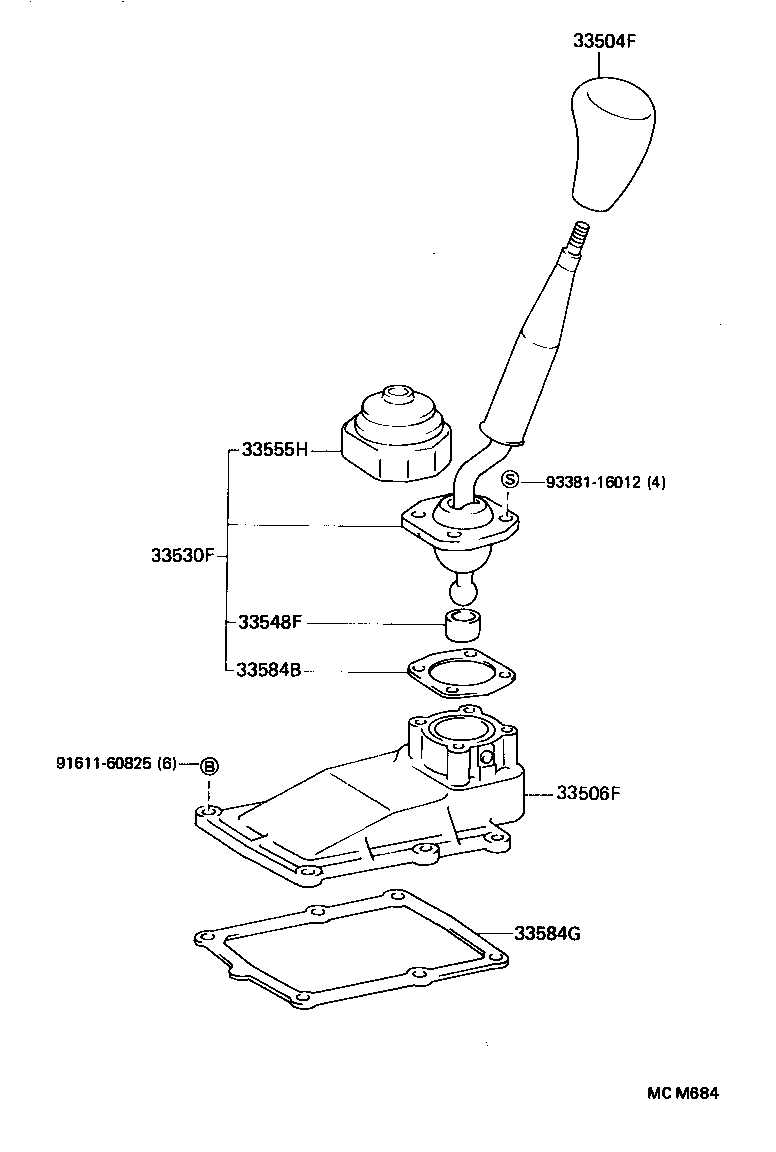 33504F

33555H

S 93381-16012 (4)

33530F

33548F

33584B

91611-60825 (6) B

33506F

33584G

MC M684